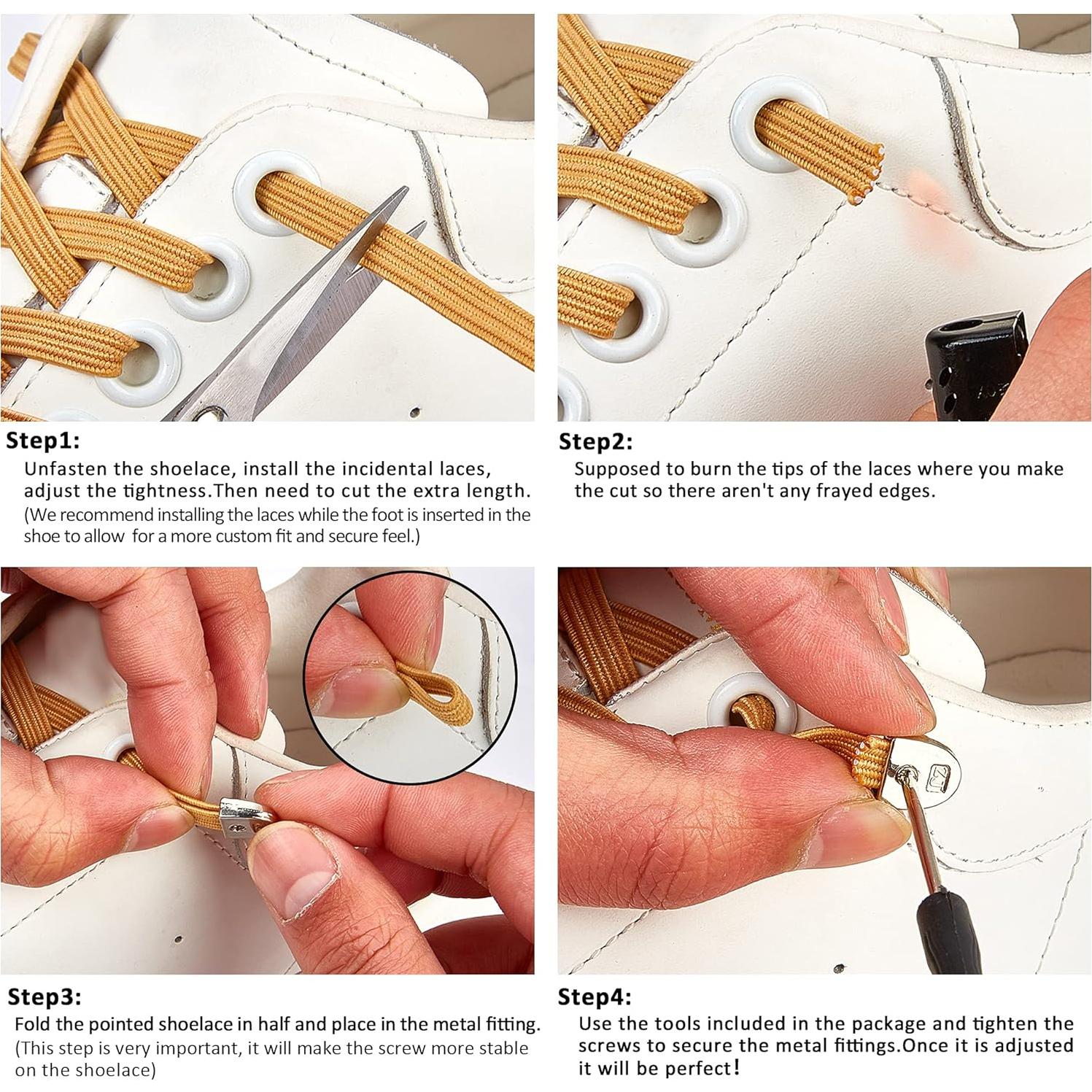 Step1:
Unfasten the shoelace, install the incidental laces, adjust the tightness.Then need to cut the extra length.
(We recommend installing the laces while the foot is inserted in the shoe to allow  for a more custom fit and secure feel.)

Step2:
Supposed to burn the tips of the laces where you make the cut so there aren't any frayed edges.

Step3:
Fold the pointed shoelace in half and place in the metal fitting.
(This step is very important, it will make the screw more stable on the shoelace)

Step4:
Use the tools included in the package and tighten the screws to secure the metal fittings.Once it is adjusted it will be perfect!