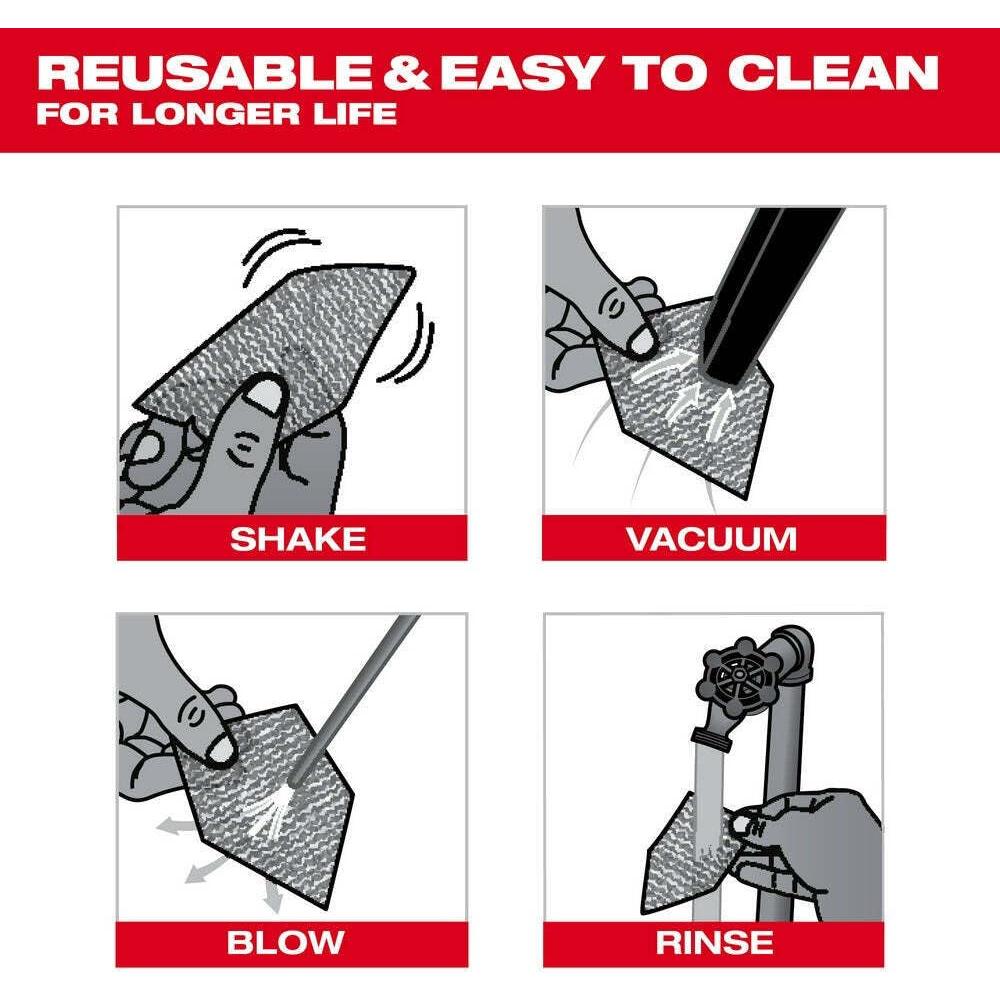 REUSABLE & EASY TO CLEAN
FOR LONGER LIFE

SHAKE

VACUUM

BLOW

RINSE