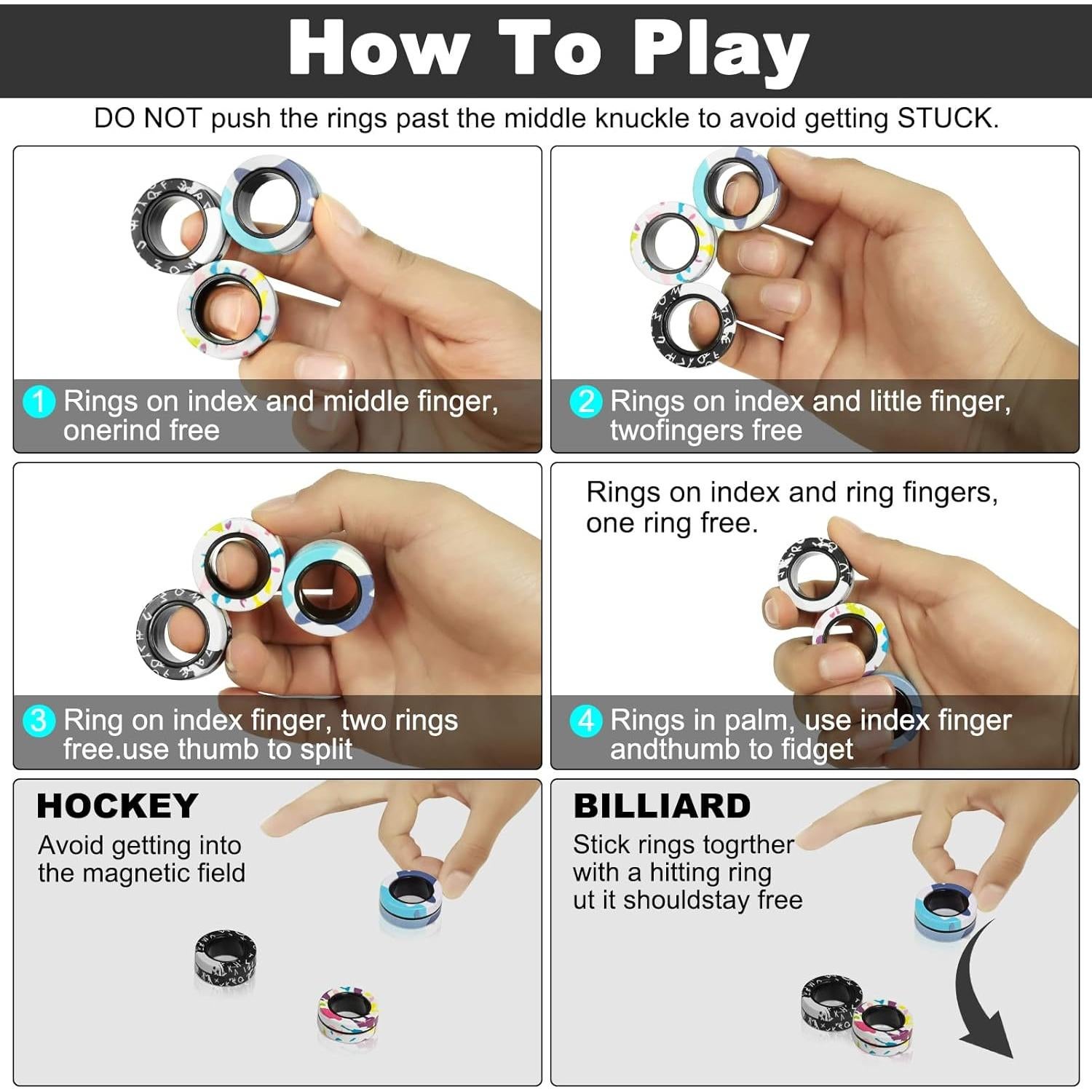 How To Play

DO NOT push the rings past the middle knuckle to avoid getting STUCK.

1 Rings on index and middle finger, onerind free

2 Rings on index and little finger, twofingers free

3 Ring on index finger, two rings free.use thumb to split

Rings on index and ring fingers, one ring free.

4 Rings in palm, use index finger andthumb to fidget

HOCKEY
Avoid getting into the magnetic field

BILLIARD
Stick rings togrther with a hitting ring ut it shouldstay free