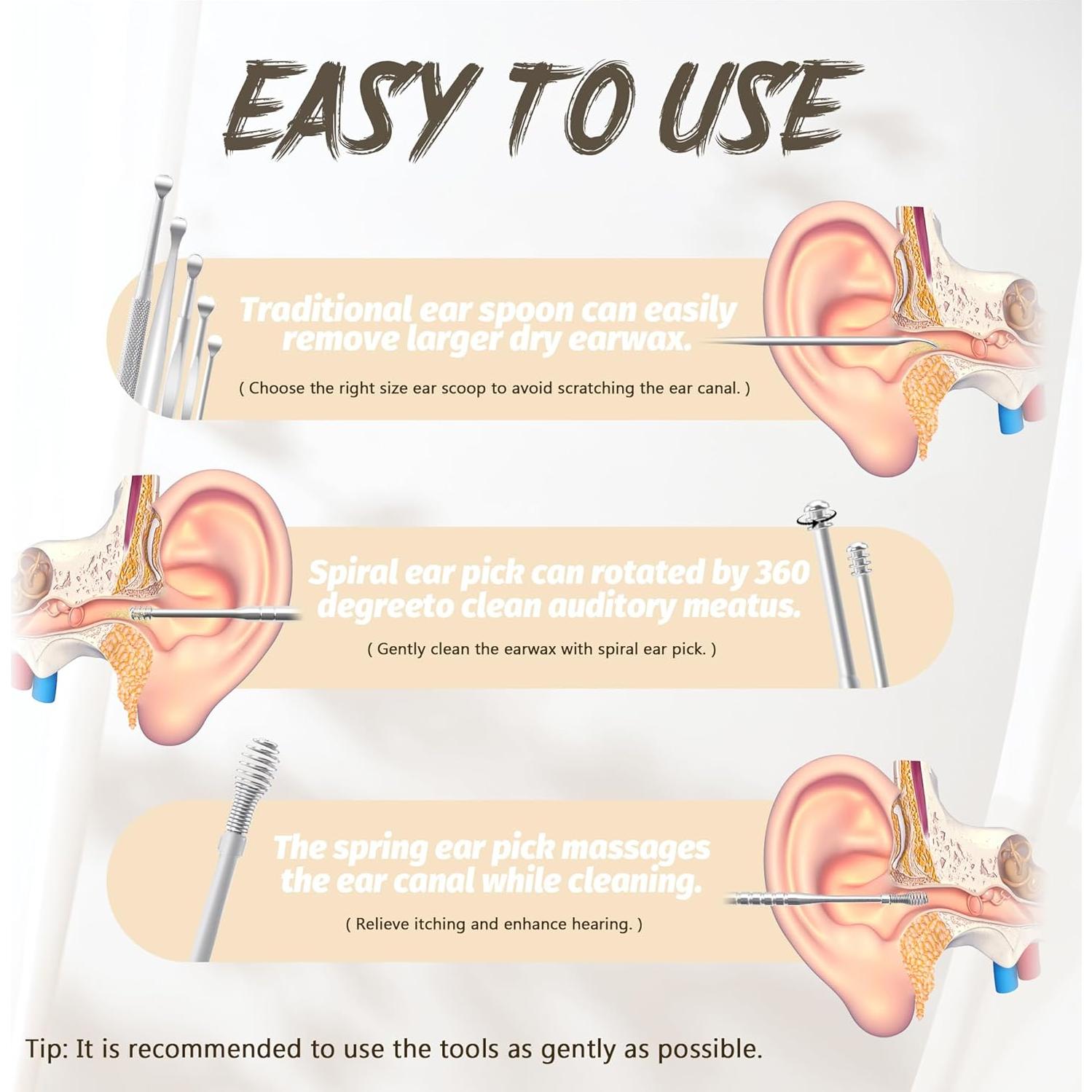 EASY TO USE

Traditional ear spoon can easily remove larger dry earwax.

( Choose the right size ear scoop to avoid scratching the ear canal. )

Spiral ear pick can rotated by 360 degreeto clean auditory meatus.

( Gently clean the earwax with spiral ear pick. )

The spring ear pick massages the ear canal while cleaning.

( Relieve itching and enhance hearing. )

Tip: It is recommended to use the tools as gently as possible.