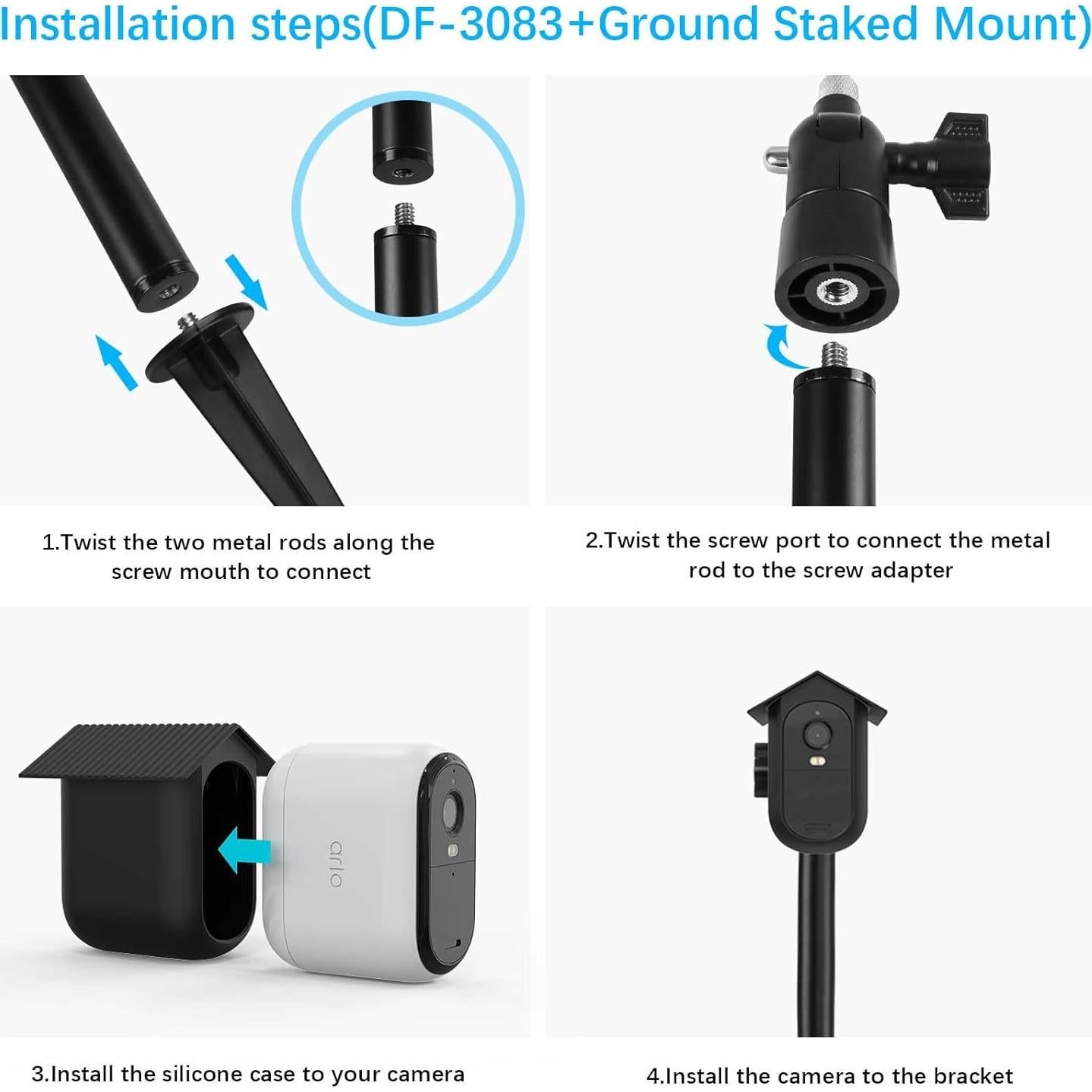 Installation steps(DF-3083+Ground Staked Mount)

1.Twist the two metal rods along the screw mouth to connect

2.Twist the screw port to connect the metal rod to the screw adapter

arlo

3.Install the silicone case to your camera

4.Install the camera to the bracket