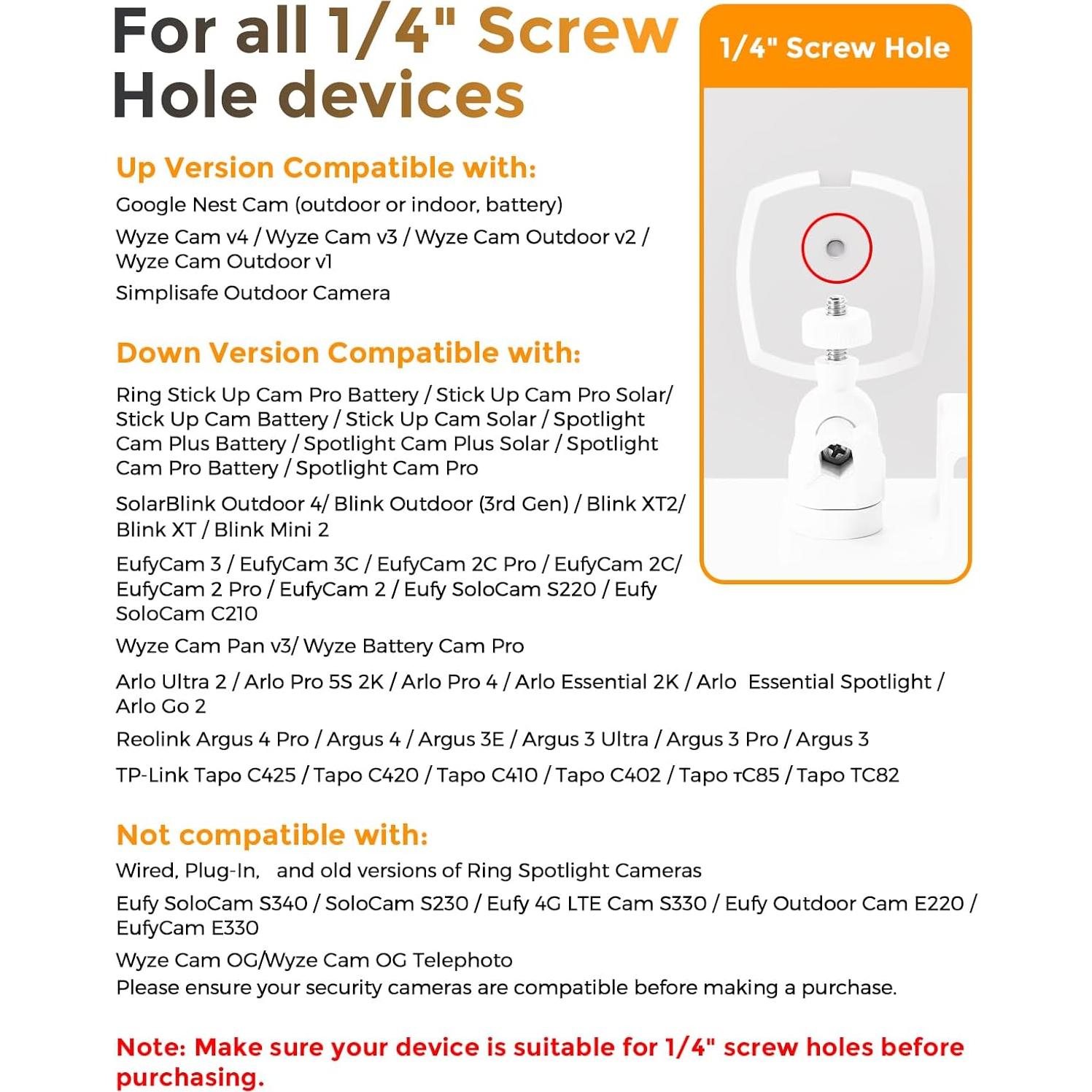 For all 1/4" Screw Hole devices

1/4" Screw Hole

Up Version Compatible with:

Google Nest Cam (outdoor or indoor, battery)

Wyze Cam v4 / Wyze Cam v3 / Wyze Cam Outdoor v2 / Wyze Cam Outdoor v1

Simplisafe Outdoor Camera

Down Version Compatible with:

Ring Stick Up Cam Pro Battery / Stick Up Cam Pro Solar/ Stick Up Cam Battery / Stick Up Cam Solar / Spotlight Cam Plus Battery / Spotlight Cam Plus Solar / Spotlight Cam Pro Battery / Spotlight Cam Pro

SolarBlink Outdoor 4/ Blink Outdoor (3rd Gen) / Blink XT2/ Blink XT / Blink Mini 2

EufyCam 3 / EufyCam 3C / EufyCam 2C Pro / EufyCam 2C/ EufyCam 2 Pro / EufyCam 2 / Eufy SoloCam S220 / Eufy SoloCam C210

Wyze Cam Pan v3/ Wyze Battery Cam Pro

Arlo Ultra 2 / Arlo Pro 5S 2K / Arlo Pro 4 / Arlo Essential 2K / Arlo Essential Spotlight / Arlo Go 2

Reolink Argus 4 Pro / Argus 4 / Argus 3E / Argus 3 Ultra / Argus 3 Pro / Argus 3

TP-Link Tapo C425 / Tapo C420 / Tapo C410 / Tapo C402 / Tapo тC85 / Tapo TC82

Not compatible with:

Wired, Plug-In, and old versions of Ring Spotlight Cameras

Eufy SoloCam S340 / SoloCam S230 / Eufy 4G LTE Cam S330 / Eufy Outdoor Cam E220 / EufyCam E330

Wyze Cam OG/Wyze Cam OG Telephoto
Please ensure your security cameras are compatible before making a purchase.

Note: Make sure your device is suitable for 1/4" screw holes before purchasing.