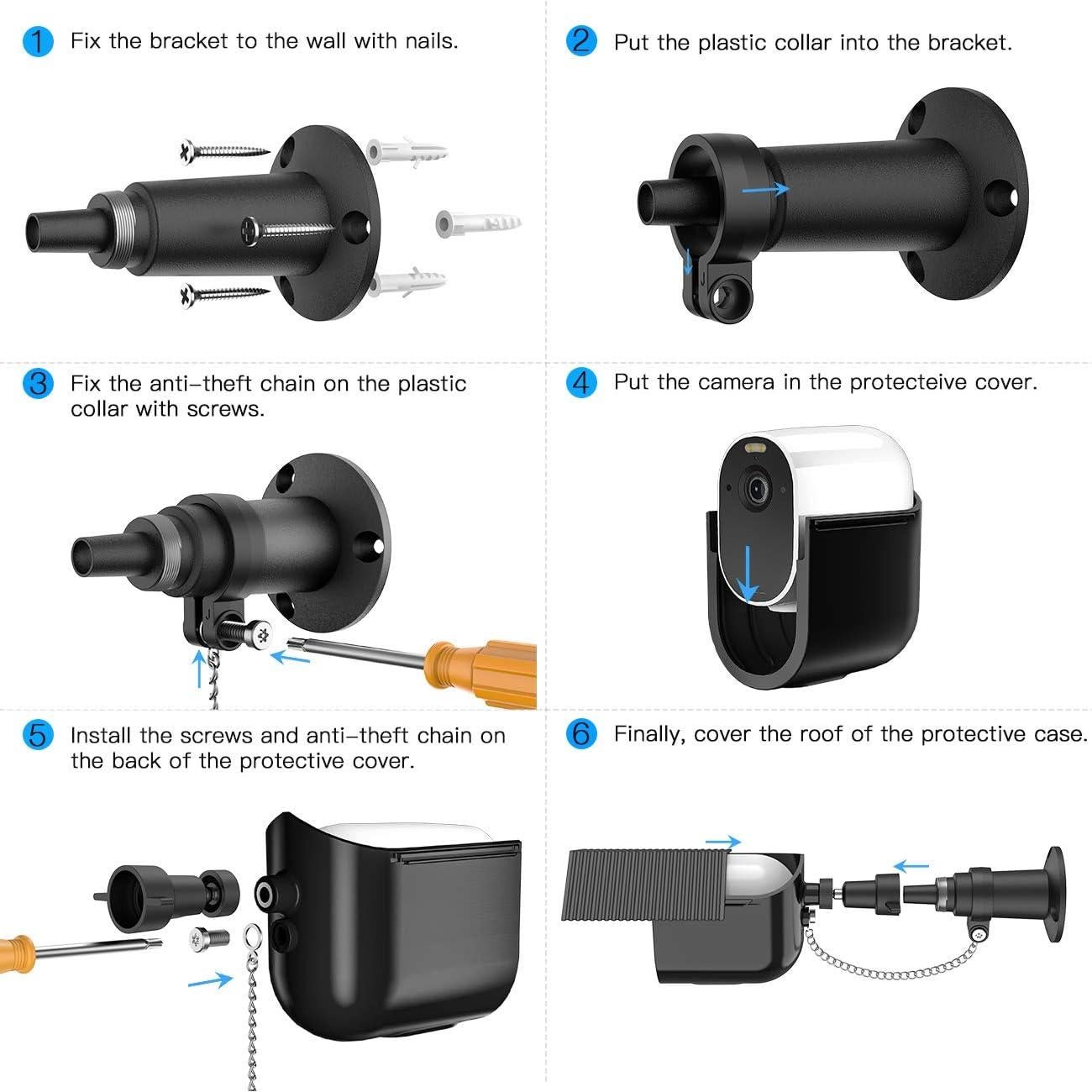 1 Fix the bracket to the wall with nails.

2 Put the plastic collar into the bracket.

3 Fix the anti-theft chain on the plastic collar with screws.

4 Put the camera in the protecteive cover.

5 Install the screws and anti-theft chain on the back of the protective cover.

6 Finally, cover the roof of the protective case.