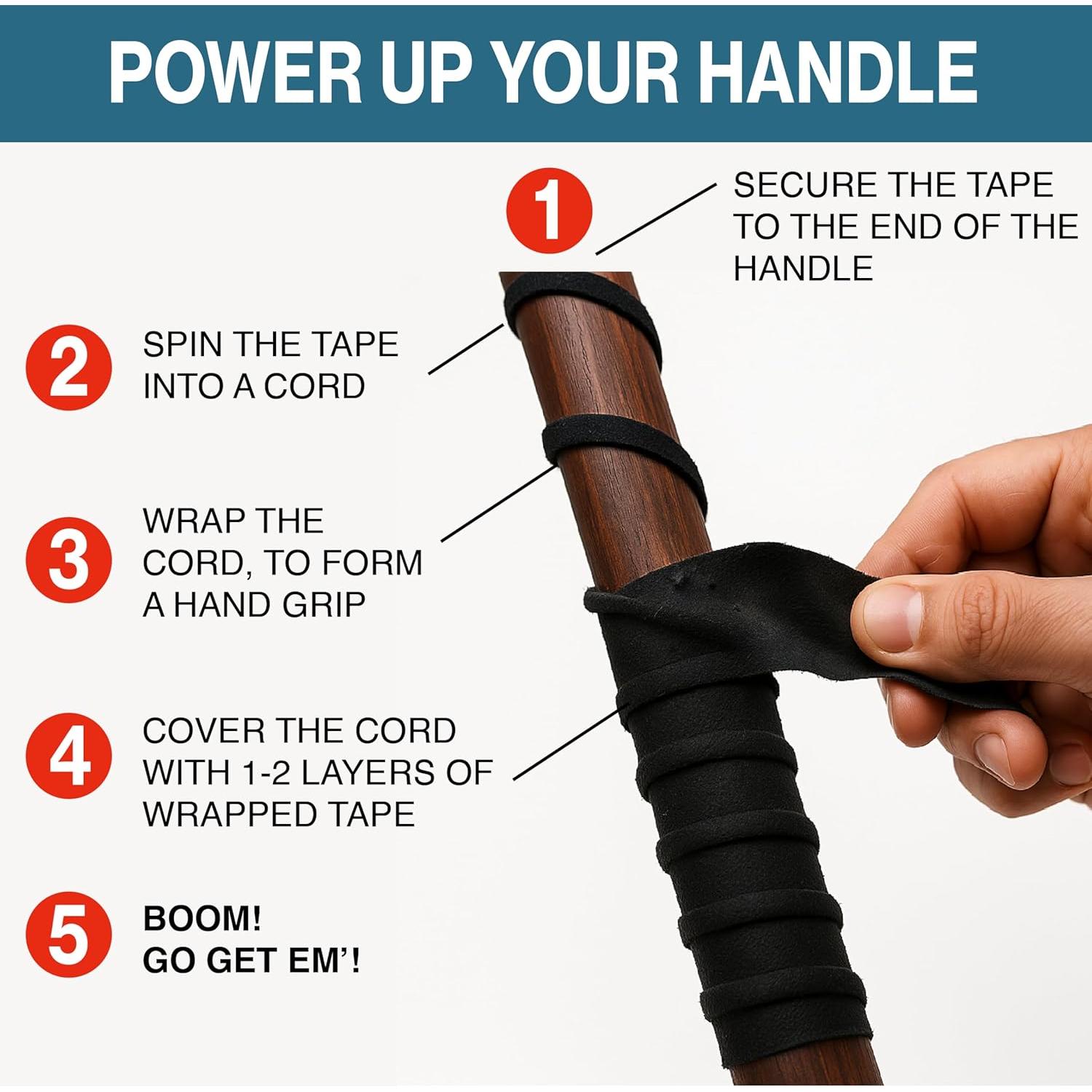 POWER UP YOUR HANDLE

1

SECURE THE TAPE TO THE END OF THE HANDLE

2

SPIN THE TAPE INTO A CORD

3

WRAP THE CORD, TO FORM A HAND GRIP

4

COVER THE CORD WITH 1-2 LAYERS OF WRAPPED TAPE

5

BOOM!
GO GET EM'!