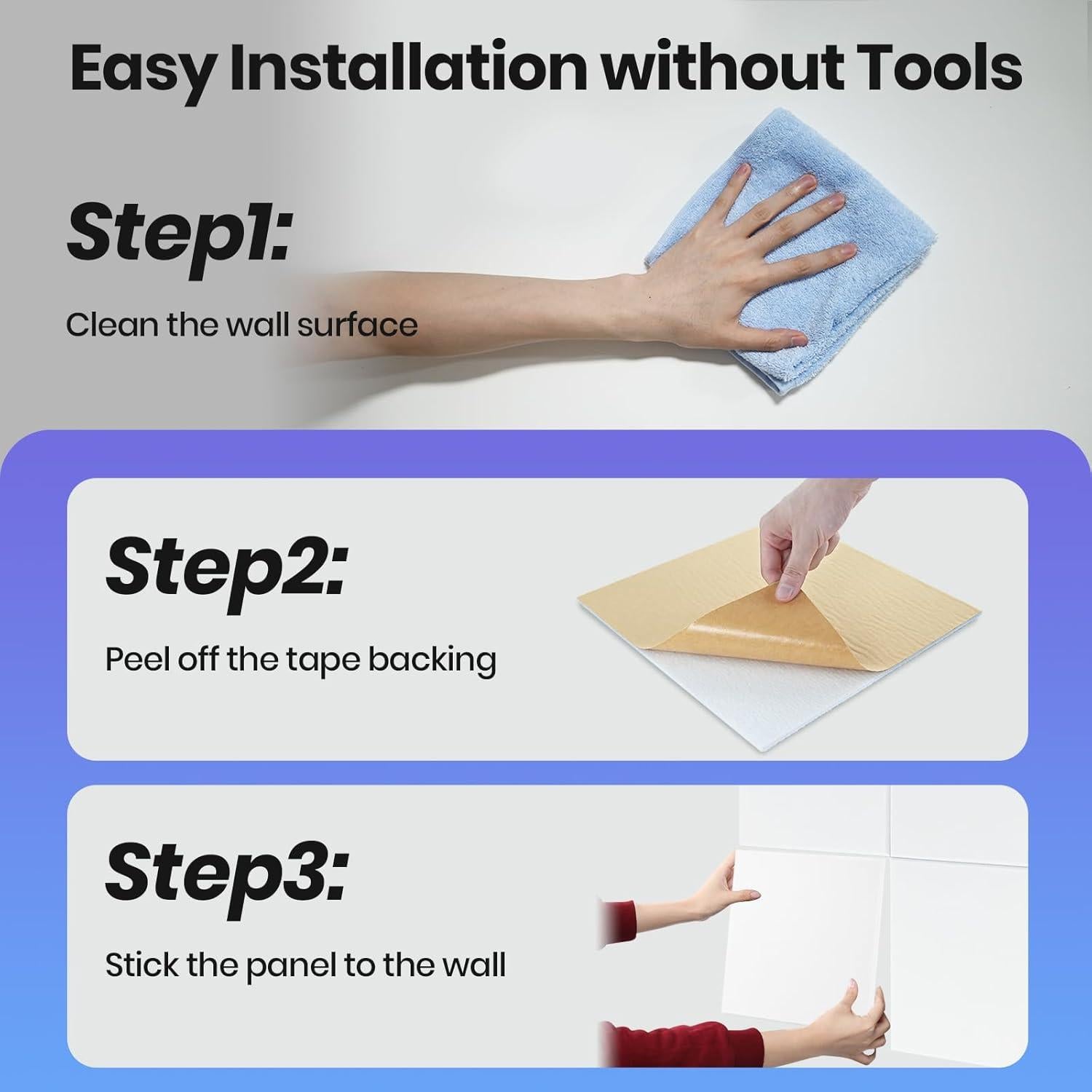 Easy Installation without Tools

Step1:

Clean the wall surface

Step2:

Peel off the tape backing

Step3:

Stick the panel to the wall