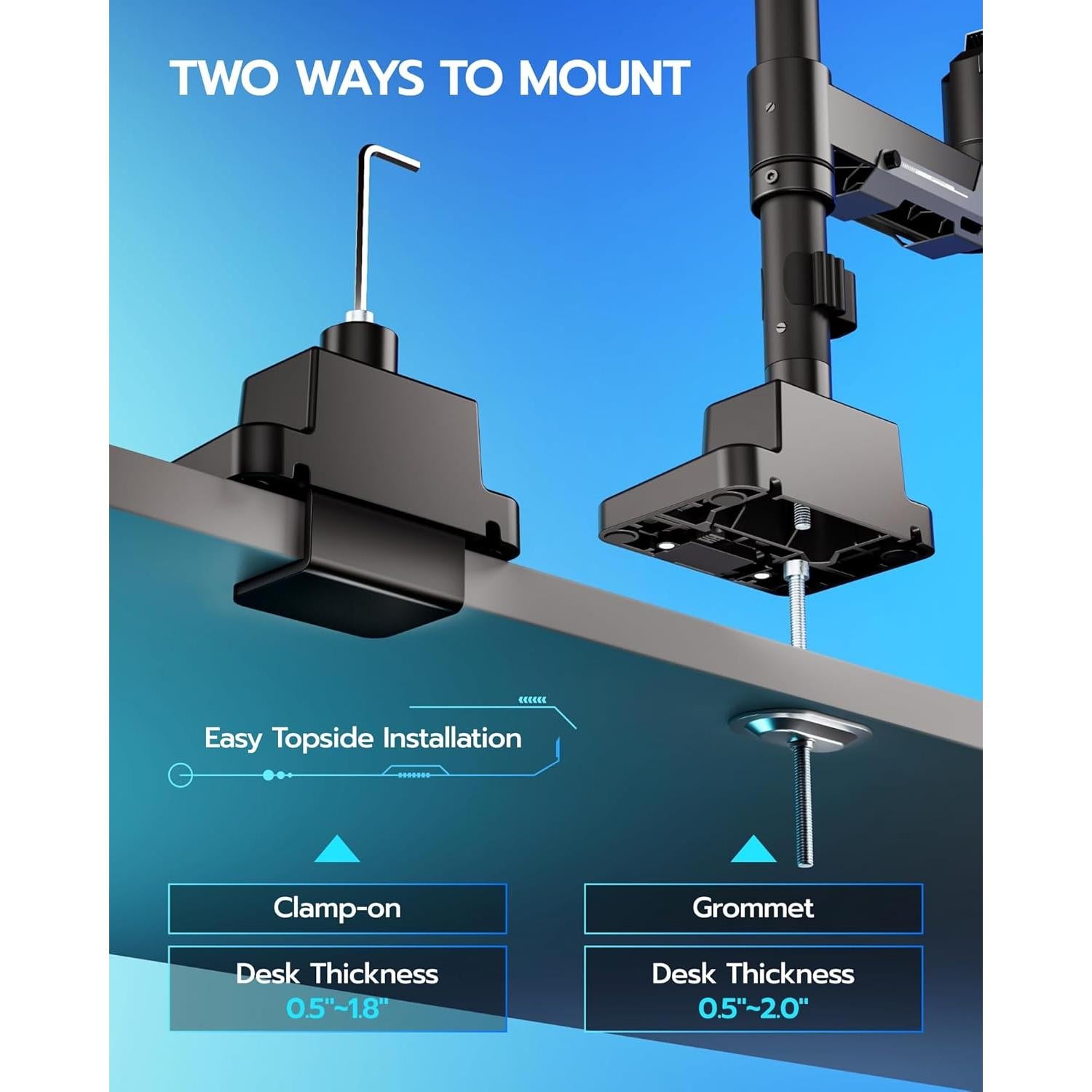 TWO WAYS TO MOUNT

Easy Topside Installation

Clamp-on

Desk Thickness
0.5"~1.8"

Grommet

Desk Thickness
0.5"~2.0"