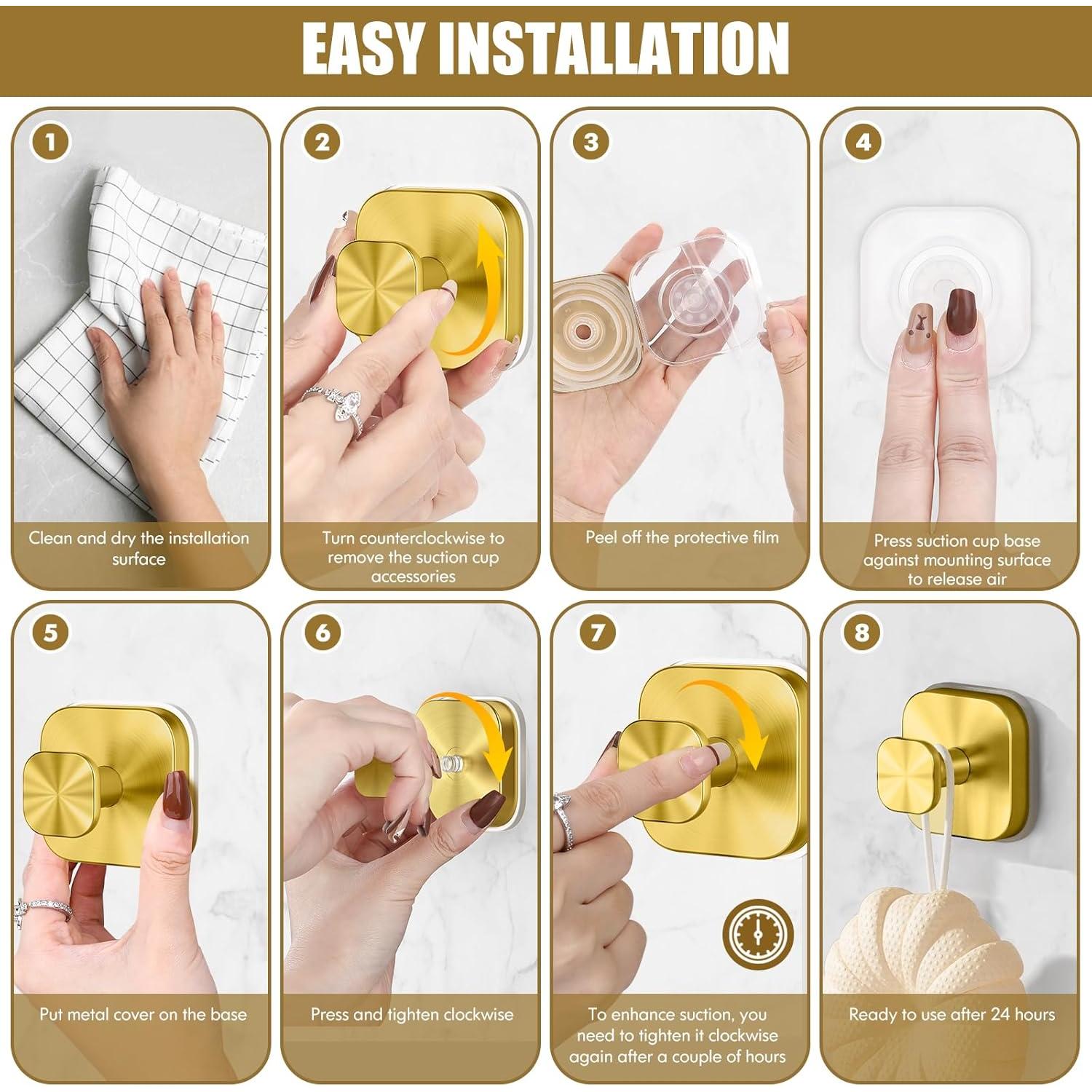 EASY INSTALLATION

1
Clean and dry the installation surface

2
Turn counterclockwise to remove the suction cup accessories

3
Peel off the protective film

4
Press suction cup base against mounting surface to release air

5
Put metal cover on the base

6
Press and tighten clockwise

7
To enhance suction, you need to tighten it clockwise again after a couple of hours

8
Ready to use after 24 hours