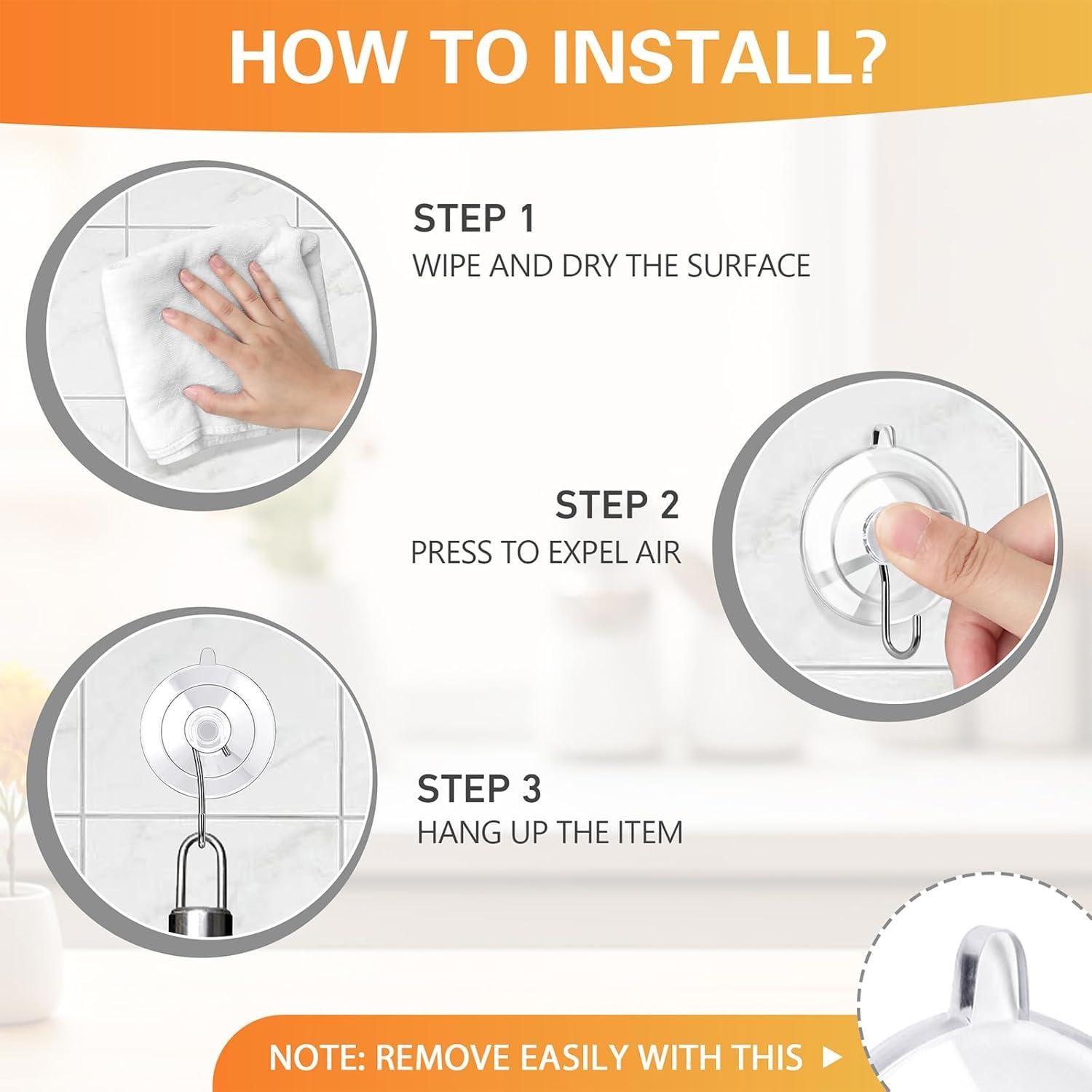 HOW TO INSTALL?

STEP 1
WIPE AND DRY THE SURFACE

STEP 2
PRESS TO EXPEL AIR

STEP 3
HANG UP THE ITEM

NOTE: REMOVE EASILY WITH THIS ▶