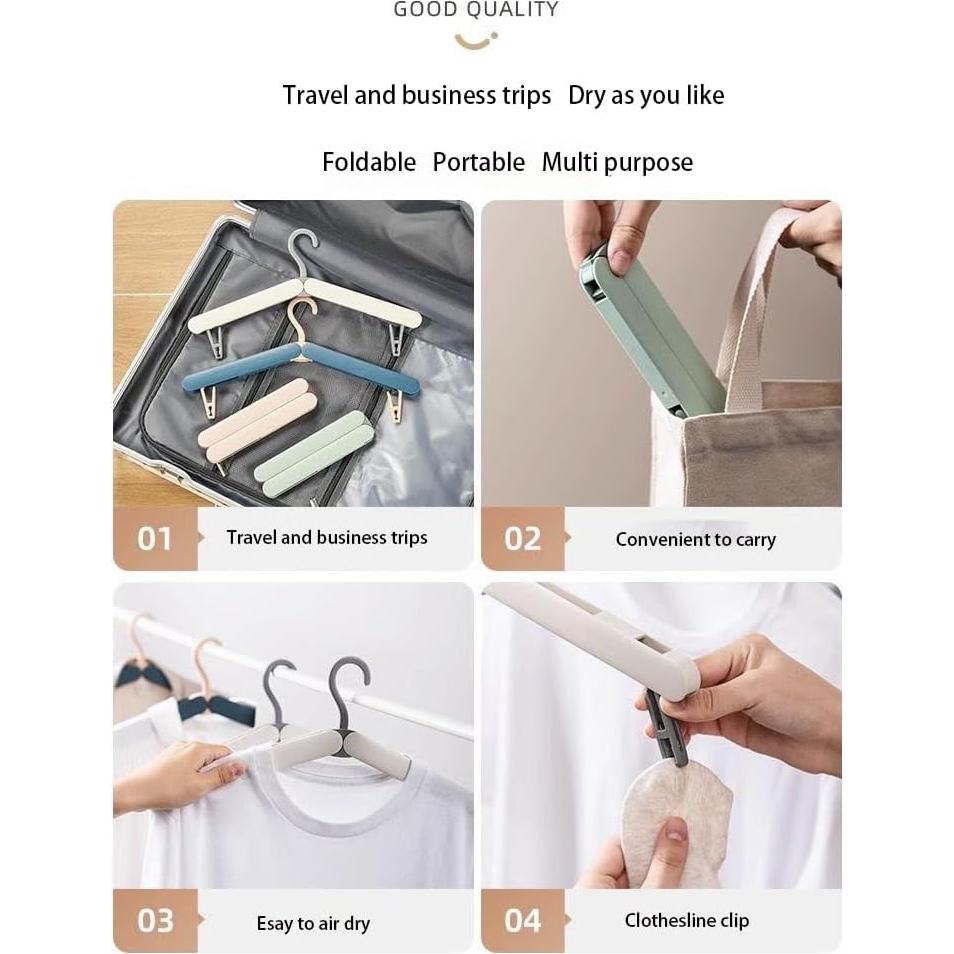 GOOD QUALITY

Travel and business trips Dry as you like

Foldable Portable Multi purpose

01 Travel and business trips

02 Convenient to carry

03 Esay to air dry

04 Clothesline clip