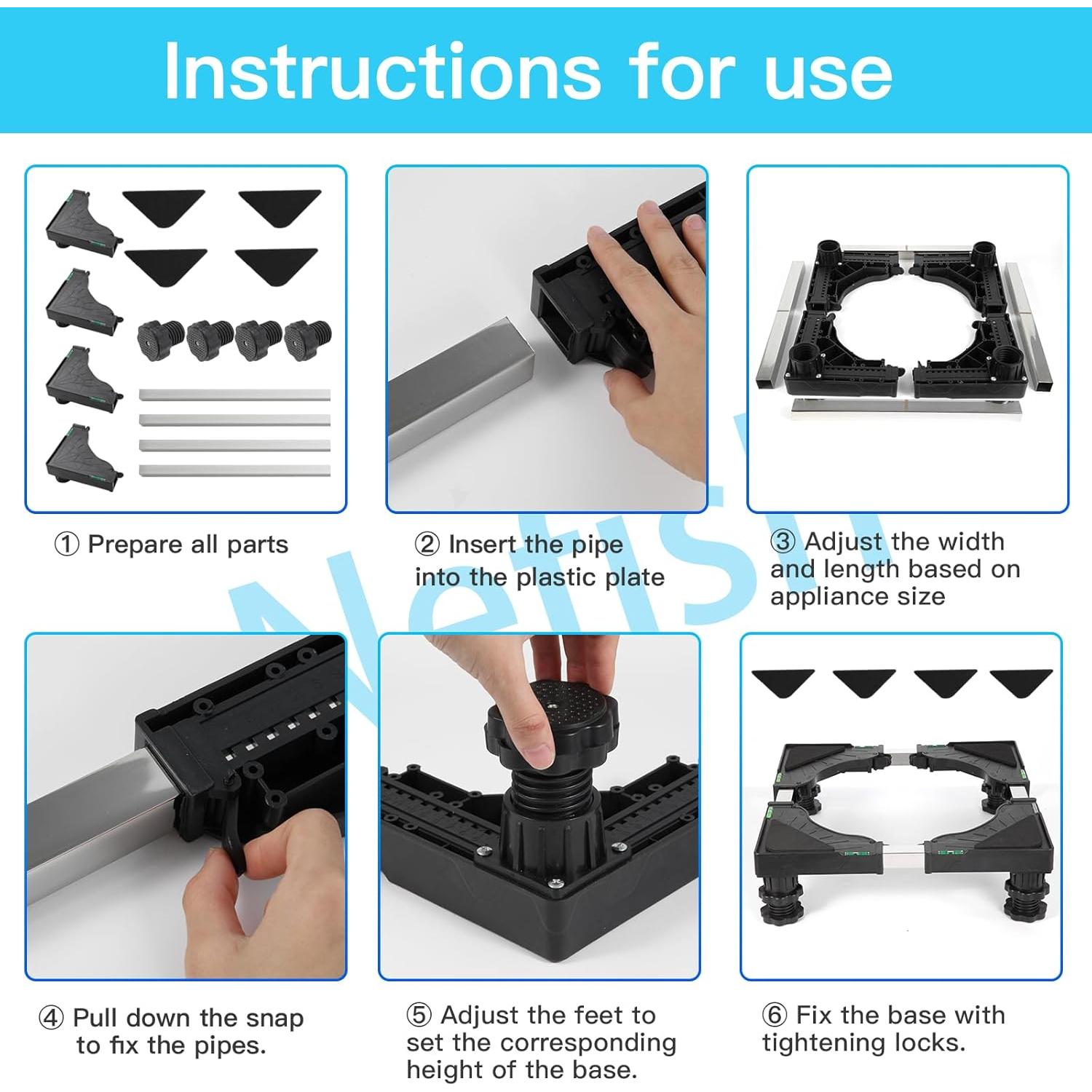 Instructions for use

① Prepare all parts

② Insert the pipe into the plastic plate

③ Adjust the width and length based on appliance size

Nefish

④ Pull down the snap to fix the pipes.

⑤ Adjust the feet to set the corresponding height of the base.

⑥ Fix the base with tightening locks.