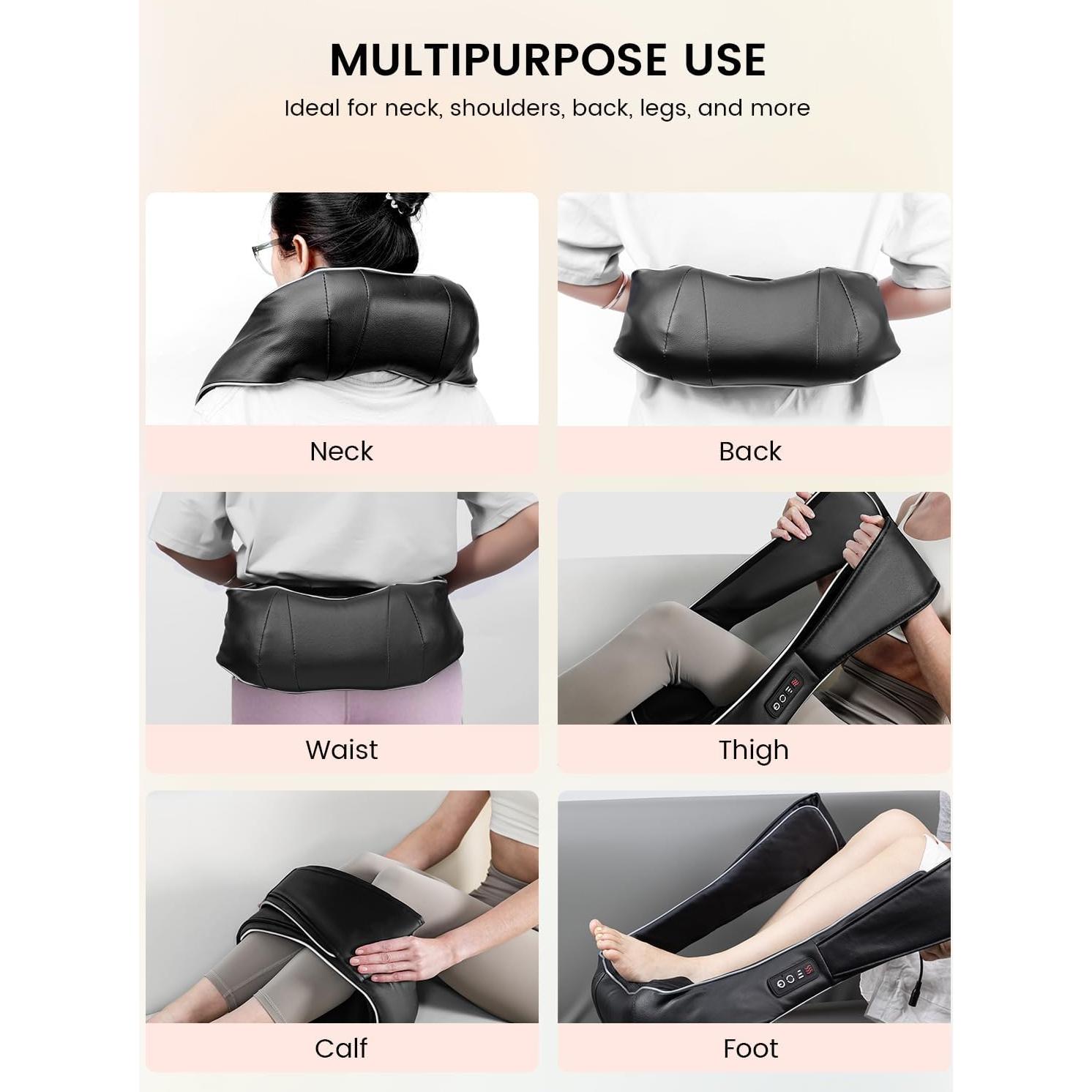 MULTIPURPOSE USE

Ideal for neck, shoulders, back, legs, and more

Neck

Back

Waist

Thigh

Calf

Foot