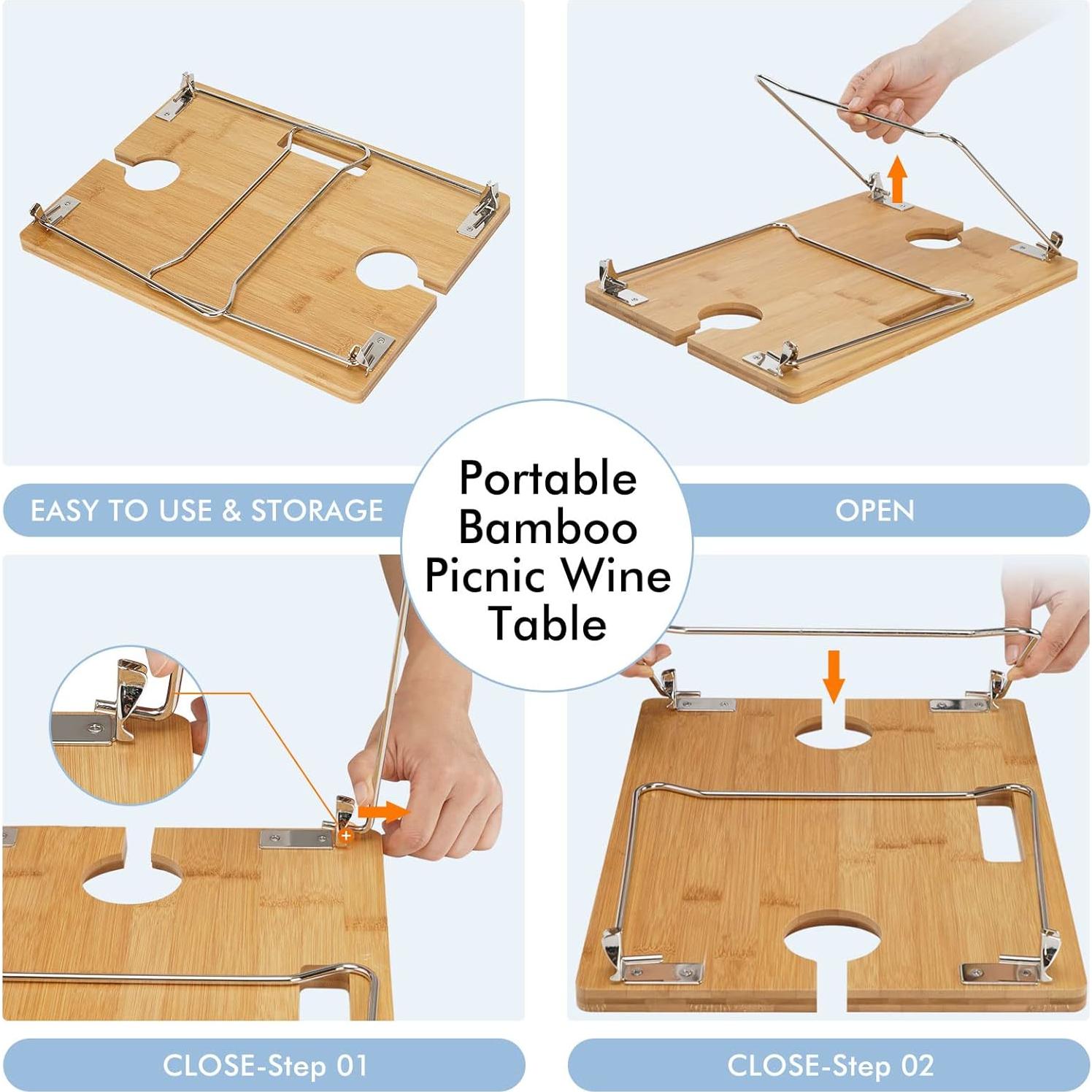 EASY TO USE & STORAGE

Portable Bamboo Picnic Wine Table

OPEN

CLOSE-Step 01

CLOSE-Step 02