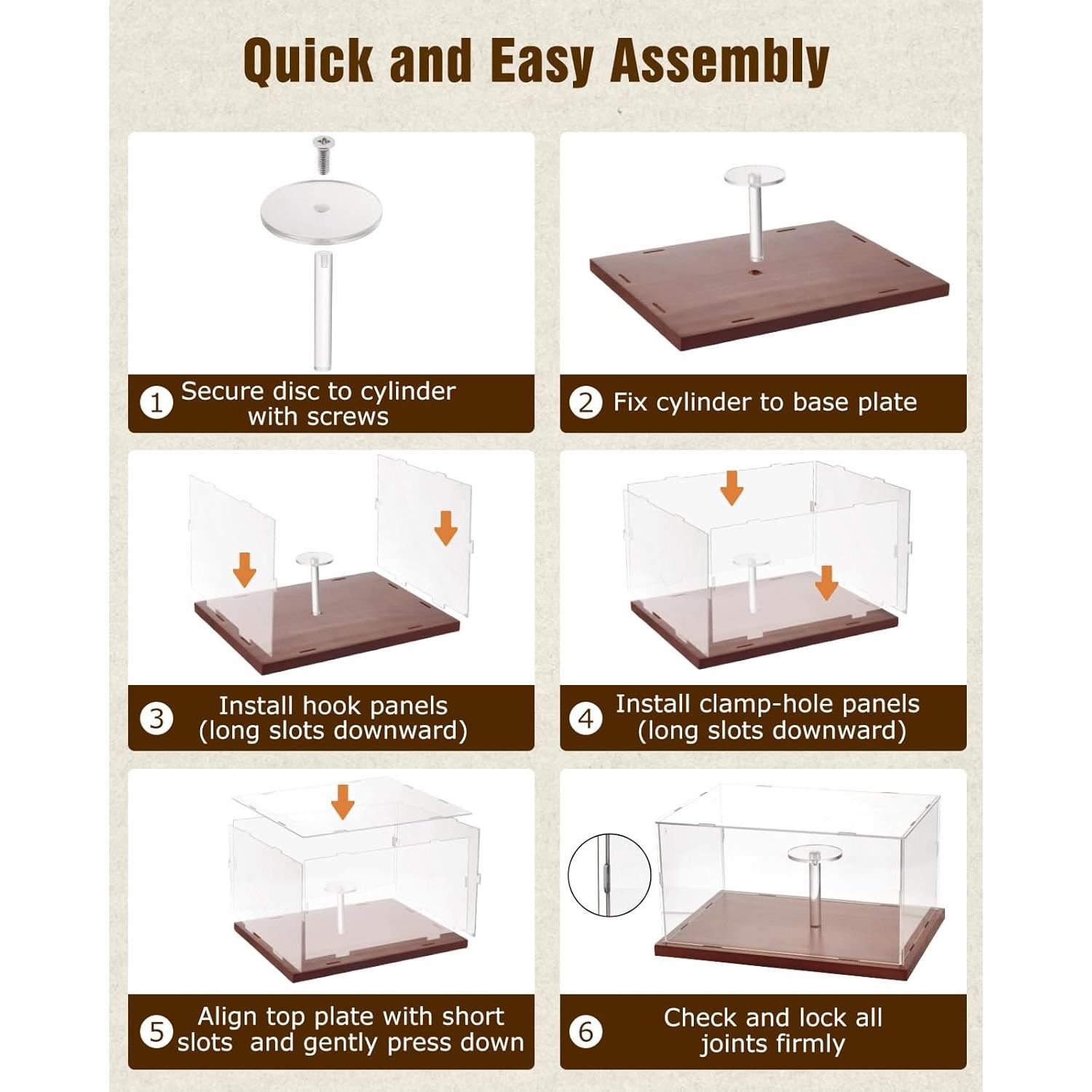 Quick and Easy Assembly

1 Secure disc to cylinder with screws

2 Fix cylinder to base plate

3 Install hook panels (long slots downward)

4 Install clamp-hole panels (long slots downward)

5 Align top plate with short slots and gently press down

6 Check and lock all joints firmly