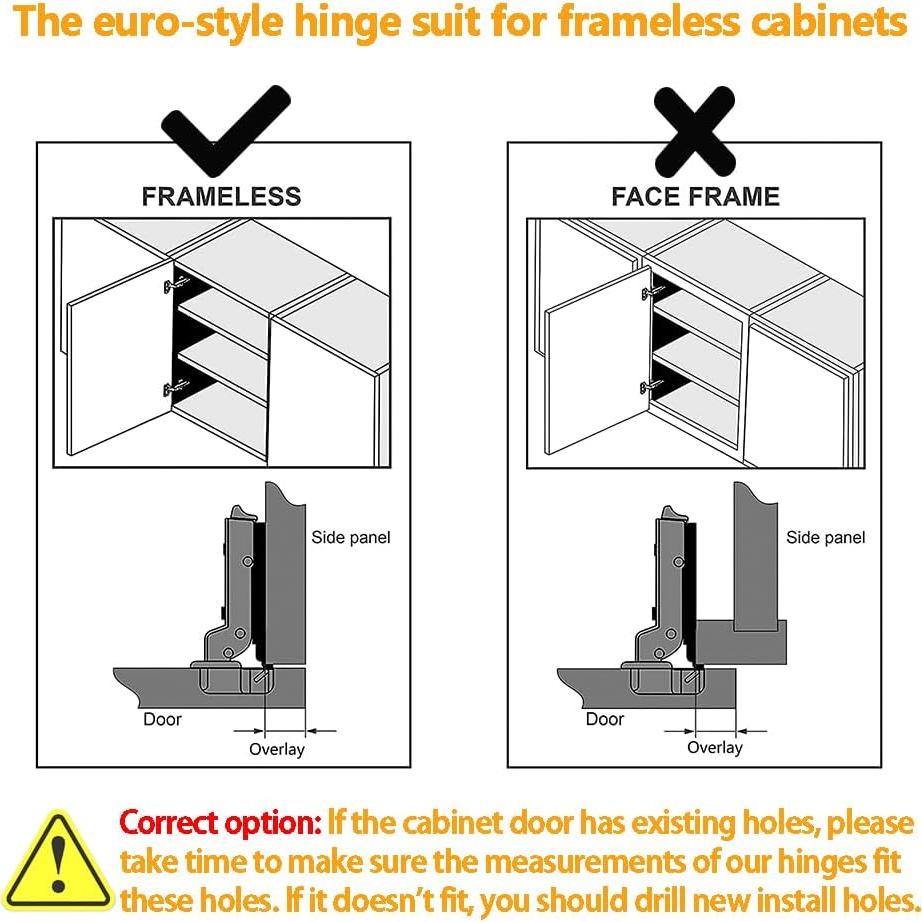 The euro-style hinge suit for frameless cabinets

FRAMELESS

Side panel

Door

Overlay

FACE FRAME

Side panel

Door

Overlay

Correct option: If the cabinet door has existing holes, please take time to make sure the measurements of our hinges fit these holes. If it doesn't fit, you should drill new install holes.