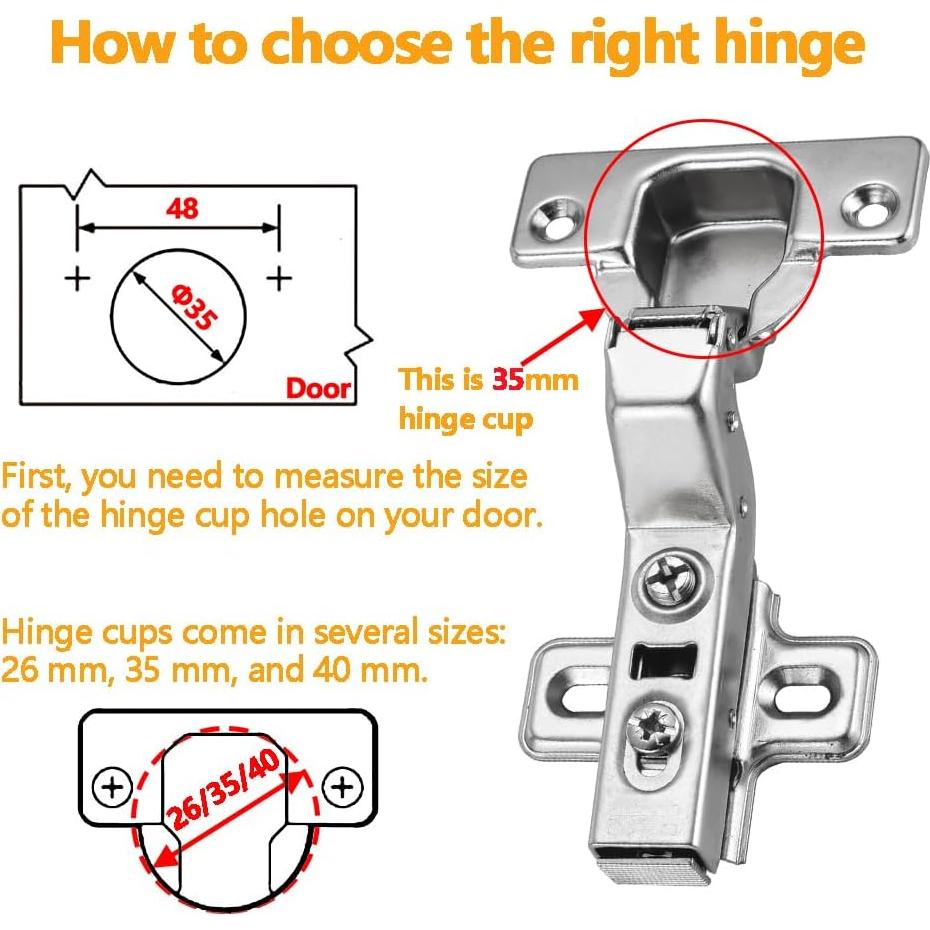 How to choose the right hinge

48

Φ35

Door

This is 35mm hinge cup

First, you need to measure the size of the hinge cup hole on your door.

Hinge cups come in several sizes: 26 mm, 35 mm, and 40 mm.

26/35/40