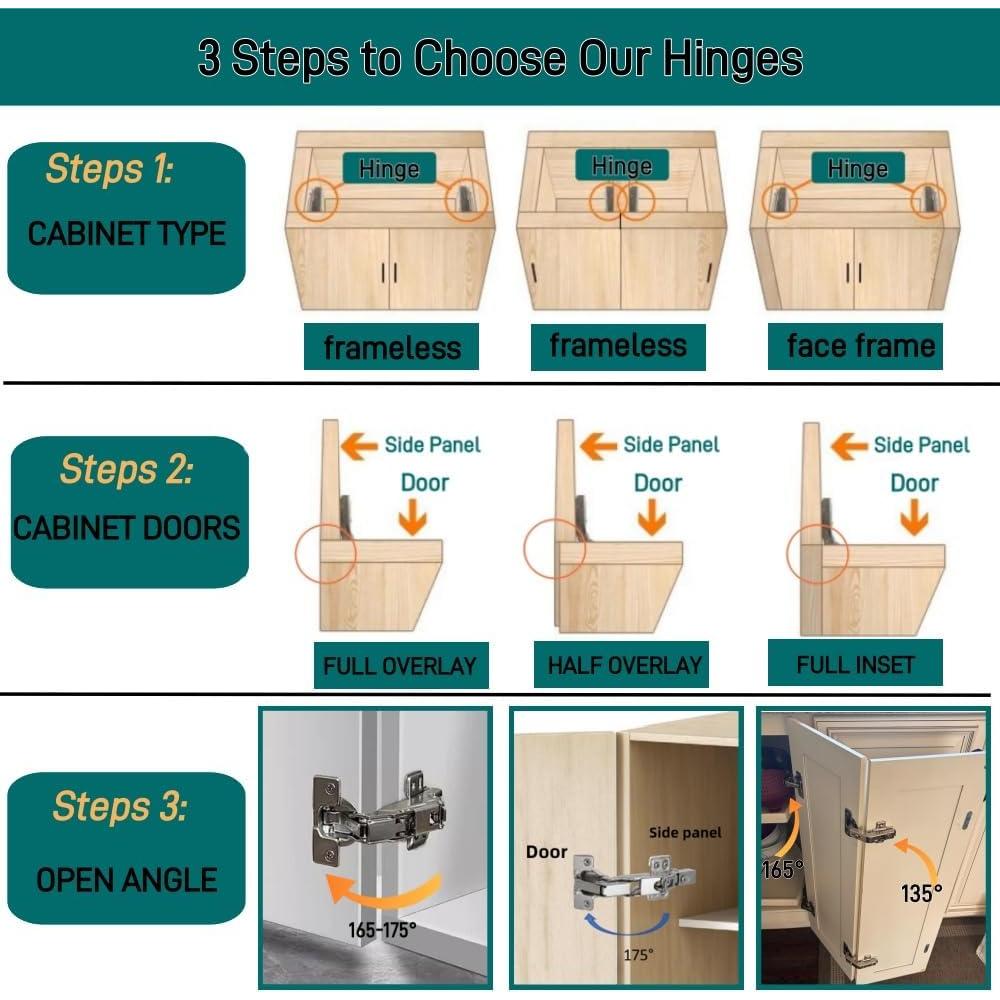 3 Steps to Choose Our Hinges

Steps 1:
CABINET TYPE

Hinge
frameless

Hinge
frameless

Hinge
face frame

Steps 2:
CABINET DOORS

Side Panel
Door
FULL OVERLAY

Side Panel
Door
HALF OVERLAY

Side Panel
Door
FULL INSET

Steps 3:
OPEN ANGLE

165-175°

Door
Side panel
175°

165°
135°