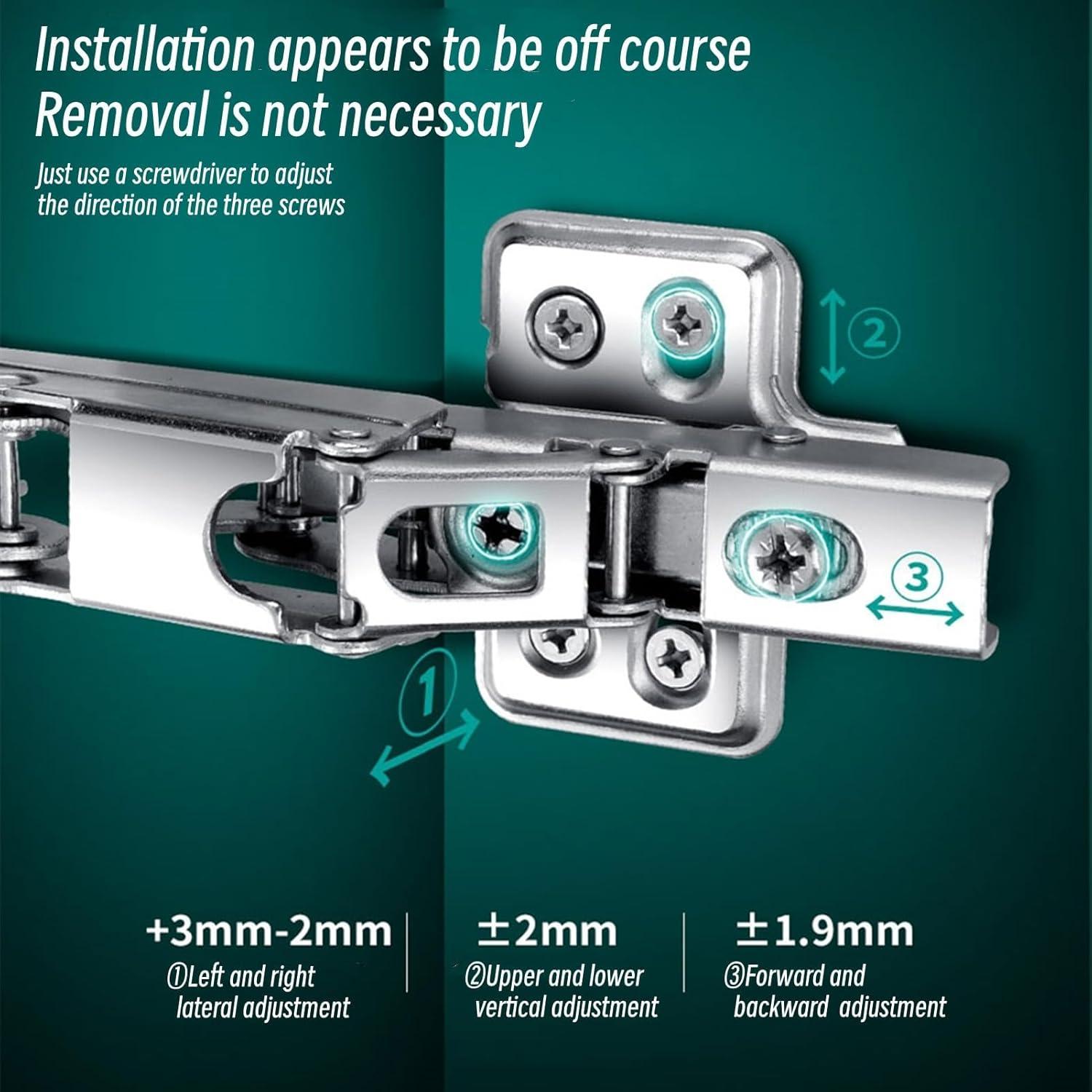 Installation appears to be off course
Removal is not necessary

Just use a screwdriver to adjust the direction of the three screws

2

3

1

+3mm-2mm
①Left and right lateral adjustment

±2mm
②Upper and lower vertical adjustment

±1.9mm
③Forward and backward adjustment