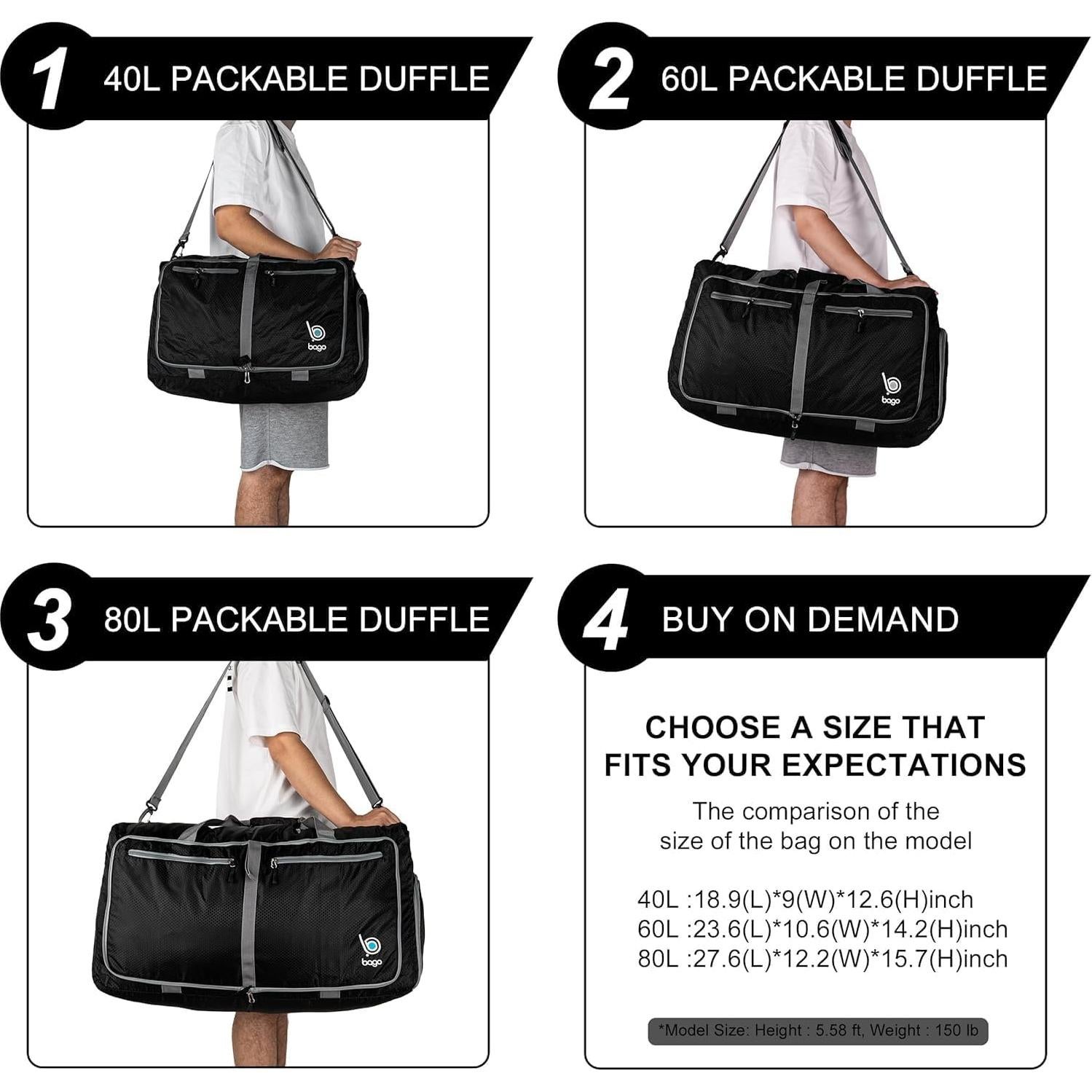 1 40L PACKABLE DUFFLE

bago

2 60L PACKABLE DUFFLE

bago

3 80L PACKABLE DUFFLE

bago

4 BUY ON DEMAND

CHOOSE A SIZE THAT FITS YOUR EXPECTATIONS

The comparison of the size of the bag on the model

40L :18.9(L)*9(W)*12.6(H)inch
60L :23.6(L)*10.6(W)*14.2(H)inch
80L :27.6(L)*12.2(W)*15.7(H)inch

*Model Size: Height : 5.58 ft, Weight : 150 lb