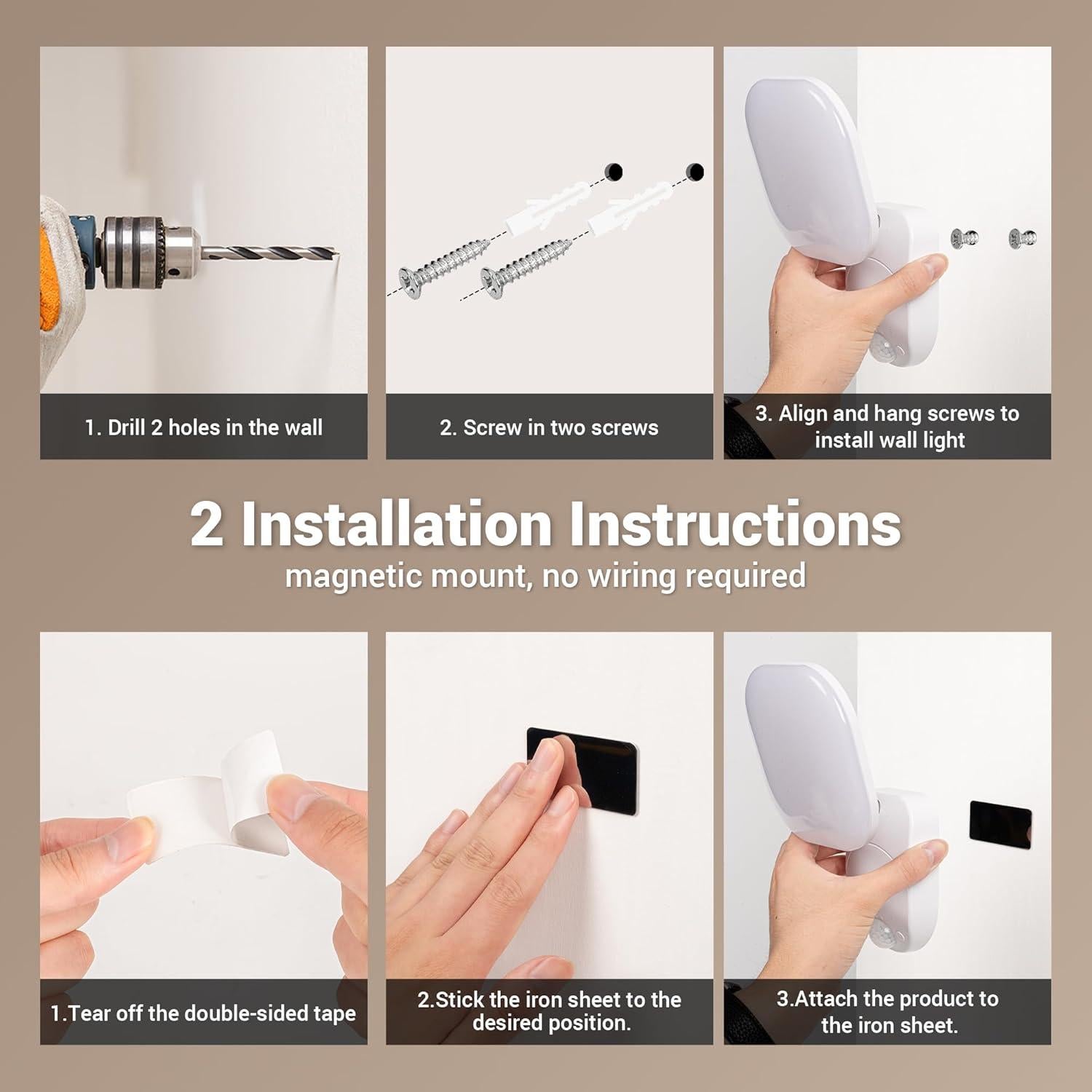 1. Drill 2 holes in the wall

2. Screw in two screws

3. Align and hang screws to install wall light

2 Installation Instructions

magnetic mount, no wiring required

1.Tear off the double-sided tape

2.Stick the iron sheet to the desired position.

3.Attach the product to the iron sheet.