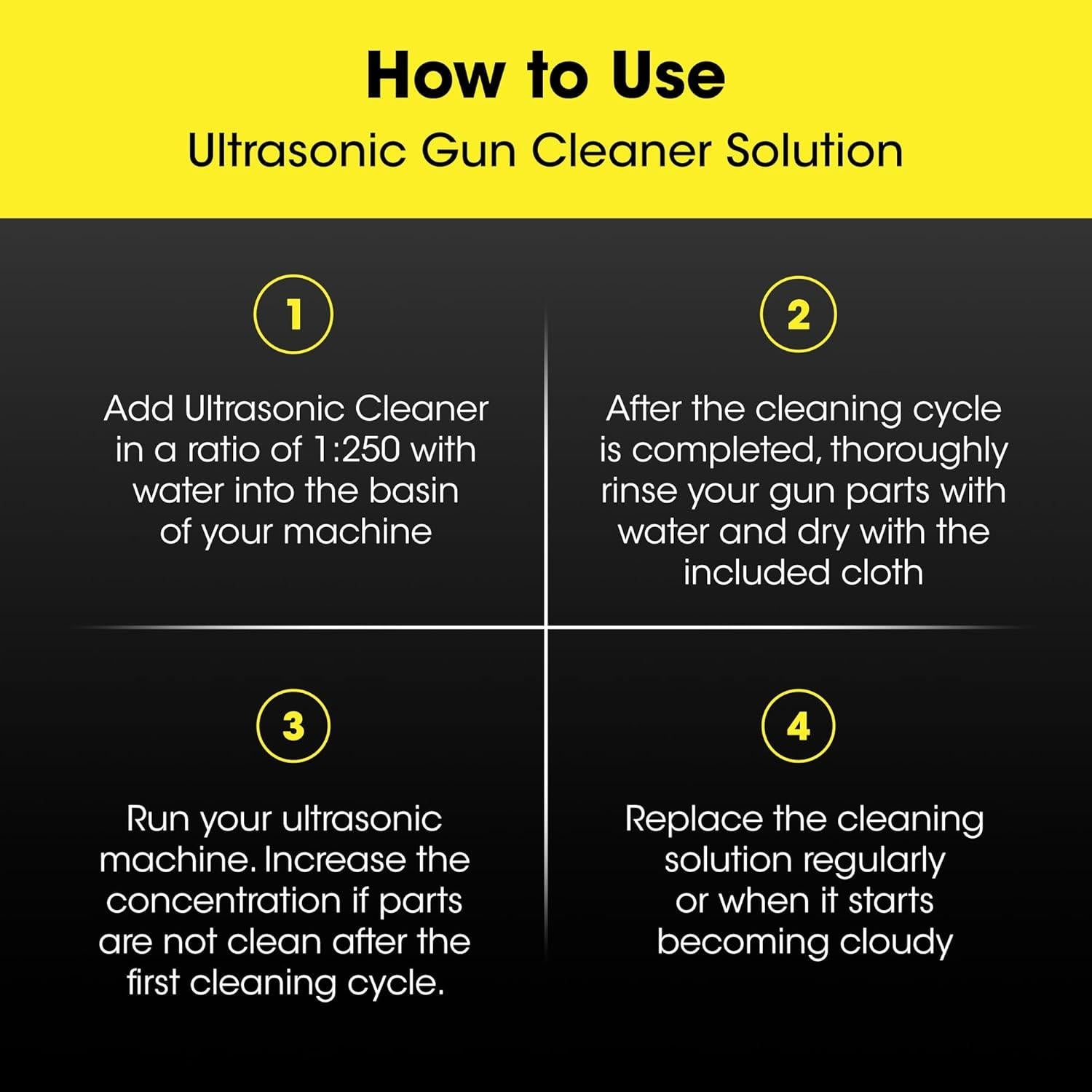 How to Use

Ultrasonic Gun Cleaner Solution

1

Add Ultrasonic Cleaner in a ratio of 1:250 with water into the basin of your machine

2

After the cleaning cycle is completed, thoroughly rinse your gun parts with water and dry with the included cloth

3

Run your ultrasonic machine. Increase the concentration if parts are not clean after the first cleaning cycle.

4

Replace the cleaning solution regularly or when it starts becoming cloudy