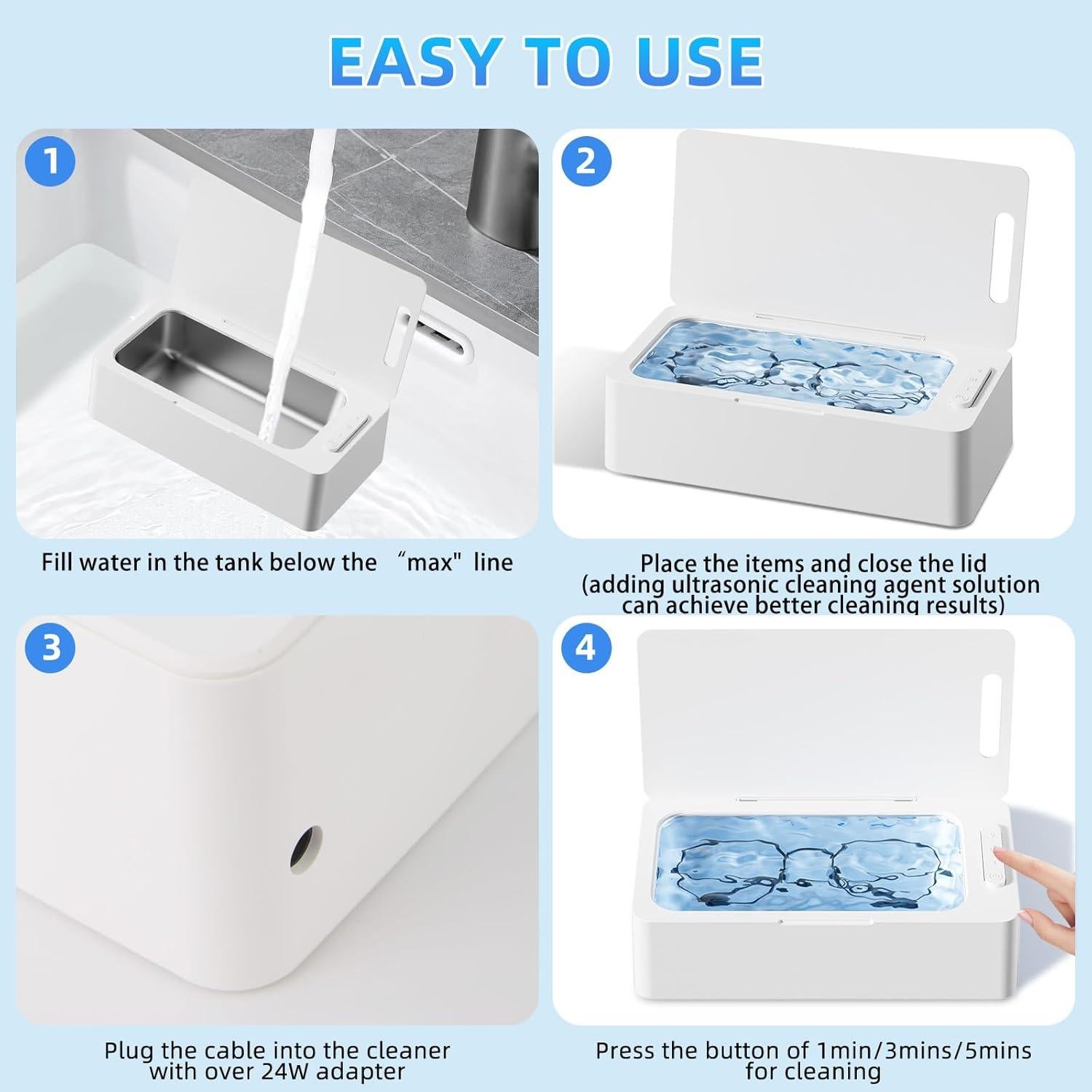 EASY TO USE

1

Fill water in the tank below the “max" line

2

Place the items and close the lid (adding ultrasonic cleaning agent solution can achieve better cleaning results)

3

Plug the cable into the cleaner with over 24W adapter

4

Press the button of 1min/3mins/5mins for cleaning