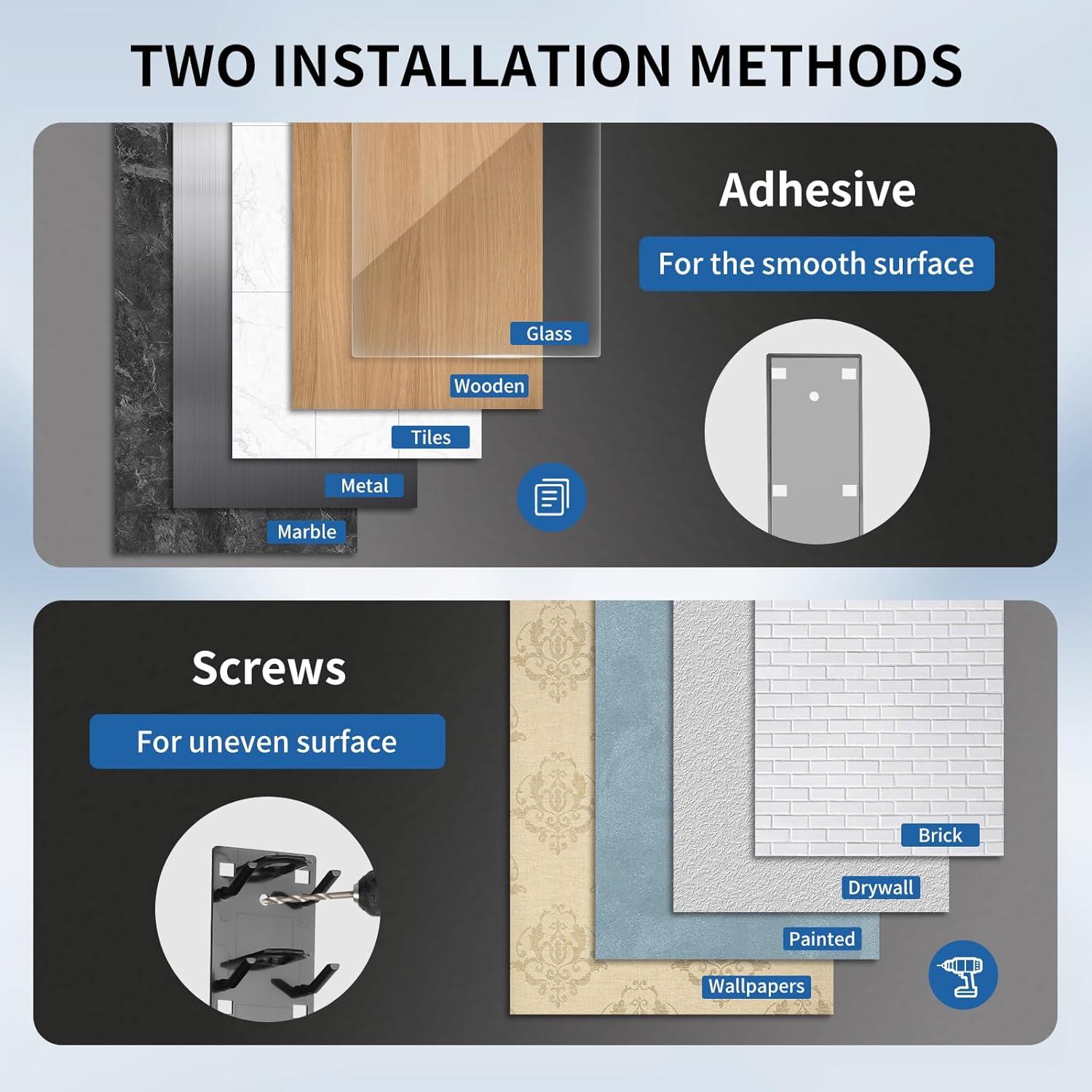 TWO INSTALLATION METHODS

Adhesive

For the smooth surface

Glass

Wooden

Tiles

Metal

Marble

Screws

For uneven surface

Brick

Drywall

Painted

Wallpapers