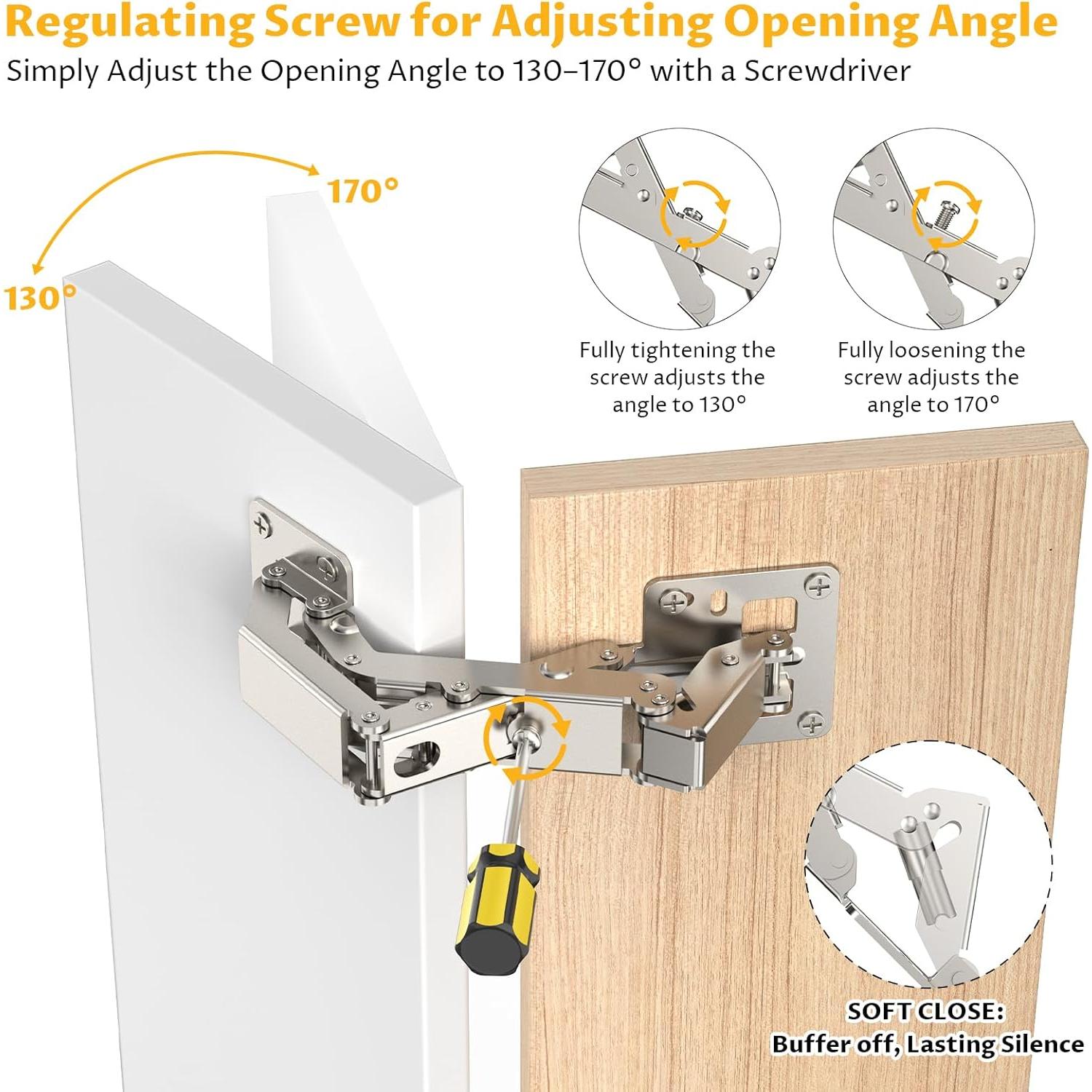 Regulating Screw for Adjusting Opening Angle
Simply Adjust the Opening Angle to 130–170° with a Screwdriver

170°

130°

Fully tightening the screw adjusts the angle to 130°

Fully loosening the screw adjusts the angle to 170°

SOFT CLOSE:
Buffer off, Lasting Silence