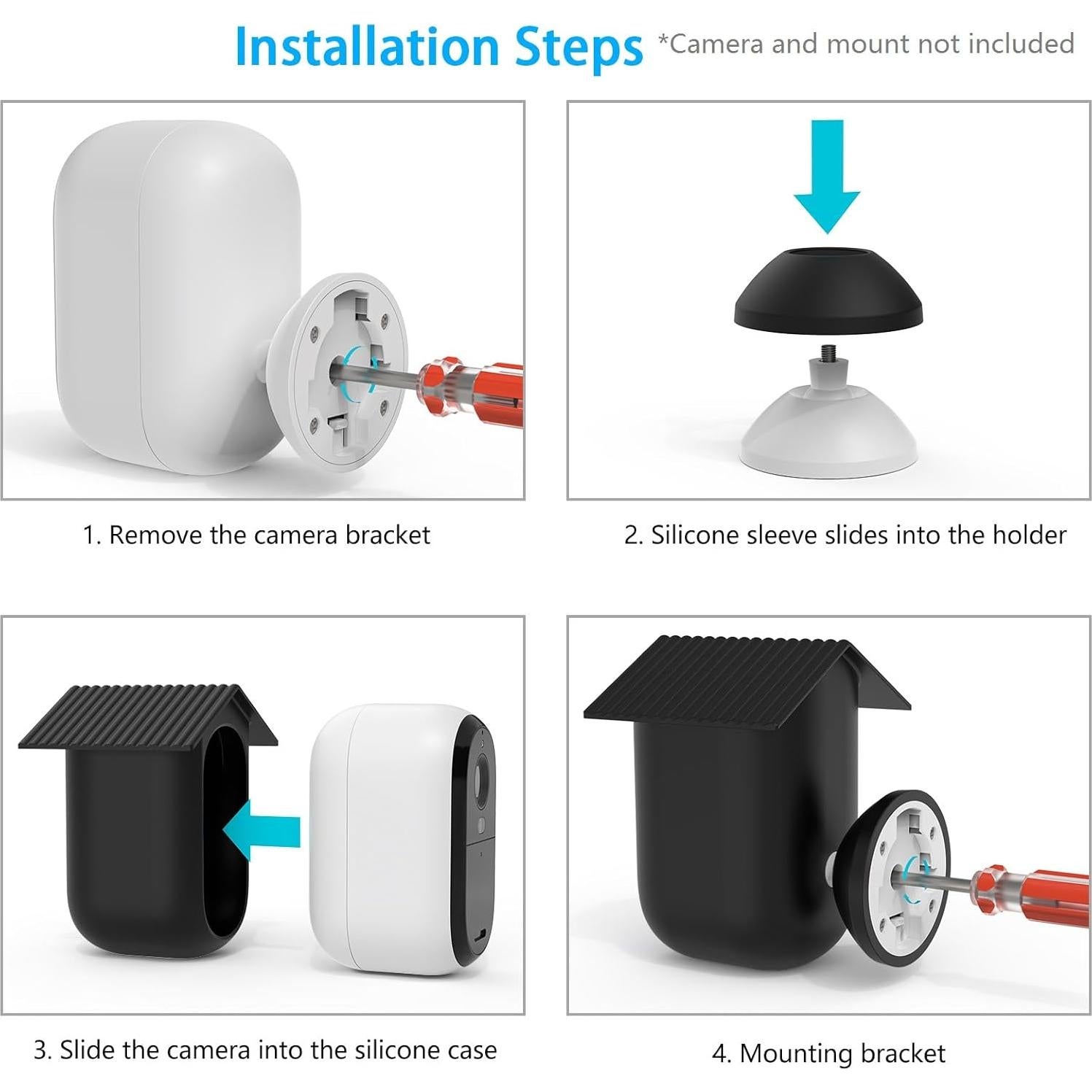 Installation Steps *Camera and mount not included

1. Remove the camera bracket

2. Silicone sleeve slides into the holder

3. Slide the camera into the silicone case

4. Mounting bracket