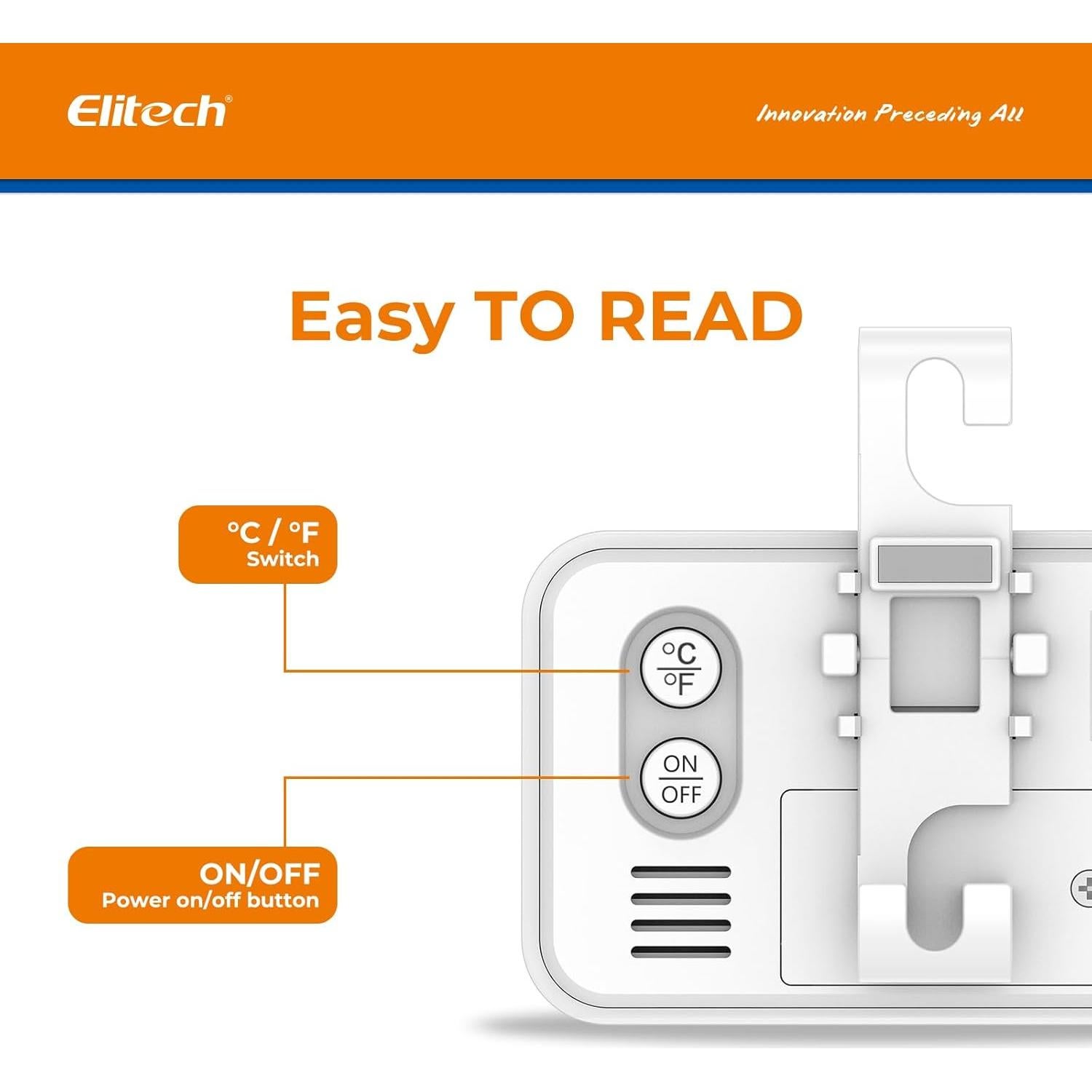 Elitech®

Innovation Preceding All

Easy TO READ

°C / °F
Switch

°C
°F

ON
OFF

ON/OFF
Power on/off button