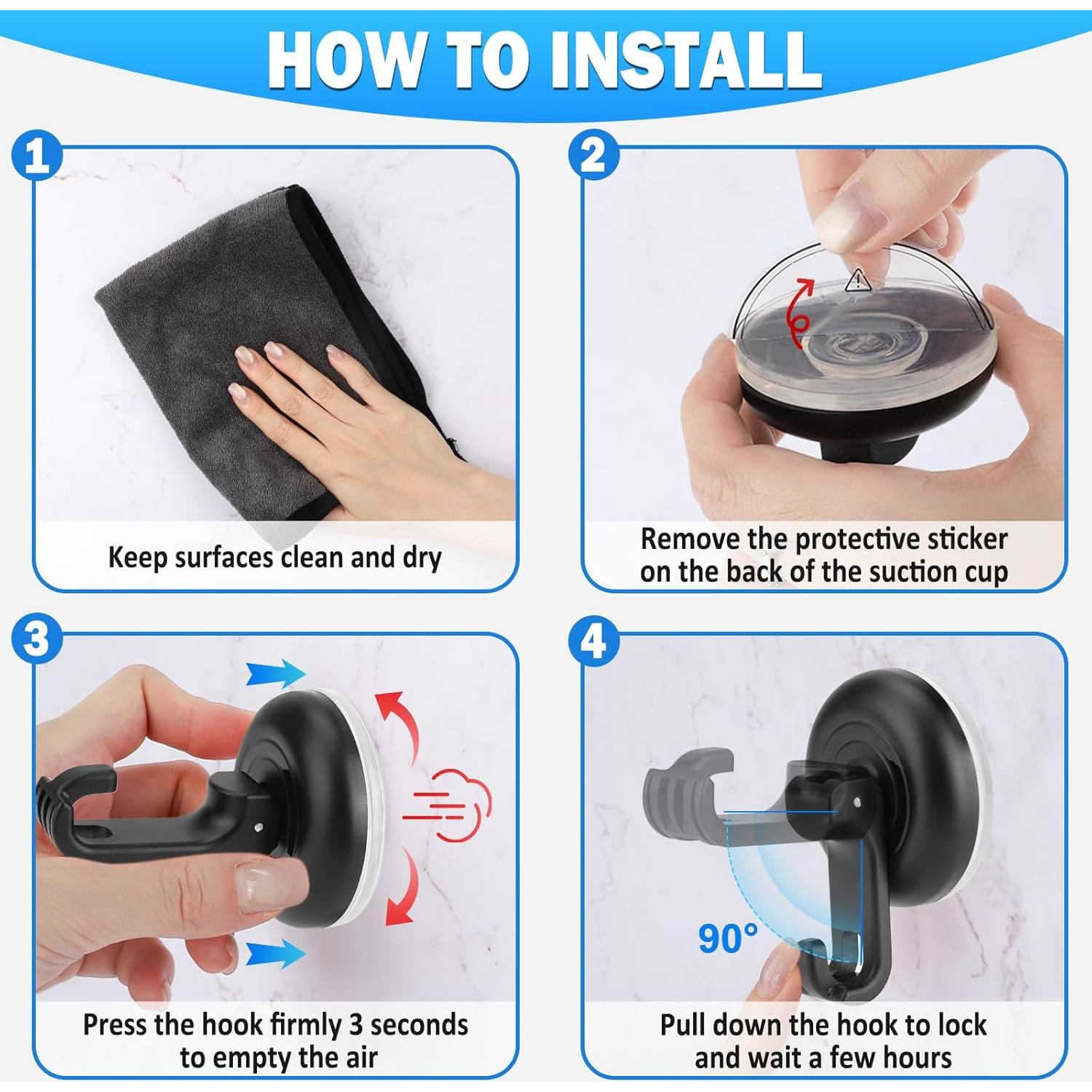 HOW TO INSTALL

1

Keep surfaces clean and dry

2

Remove the protective sticker on the back of the suction cup

3

Press the hook firmly 3 seconds to empty the air

4

90°

Pull down the hook to lock and wait a few hours