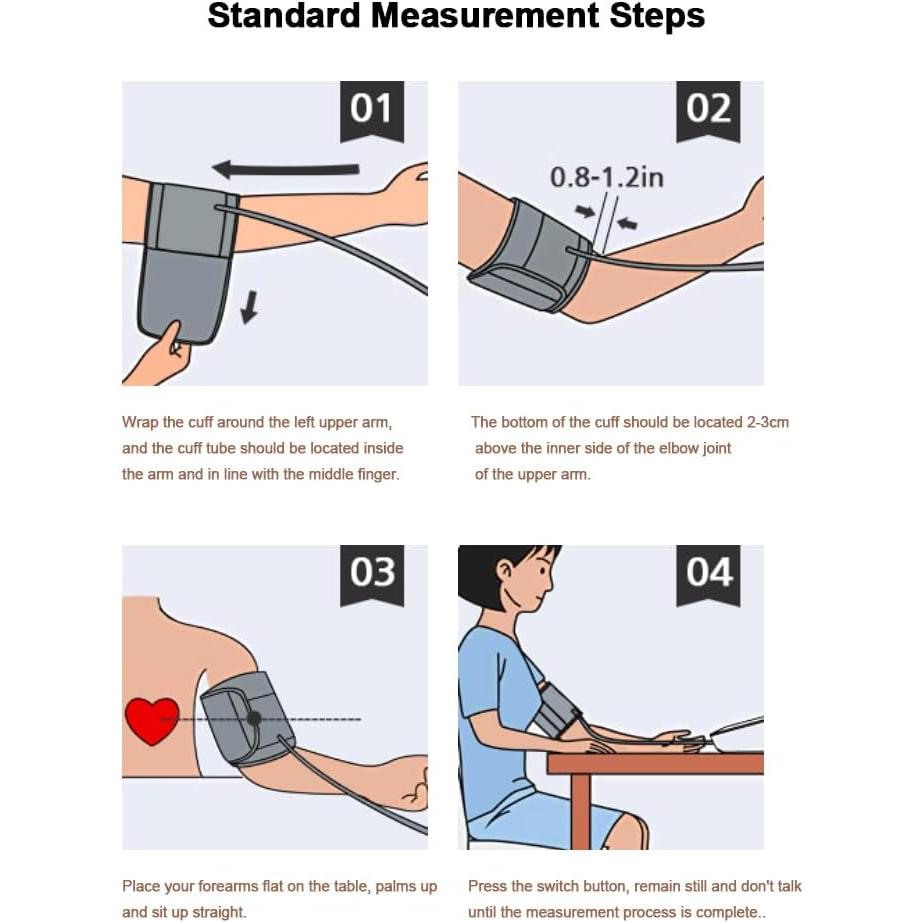 Standard Measurement Steps

01

Wrap the cuff around the left upper arm, and the cuff tube should be located inside the arm and in line with the middle finger.

02

0.8-1.2in

The bottom of the cuff should be located 2-3cm above the inner side of the elbow joint of the upper arm.

03

Place your forearms flat on the table, palms up and sit up straight.

04

Press the switch button, remain still and don't talk until the measurement process is complete..