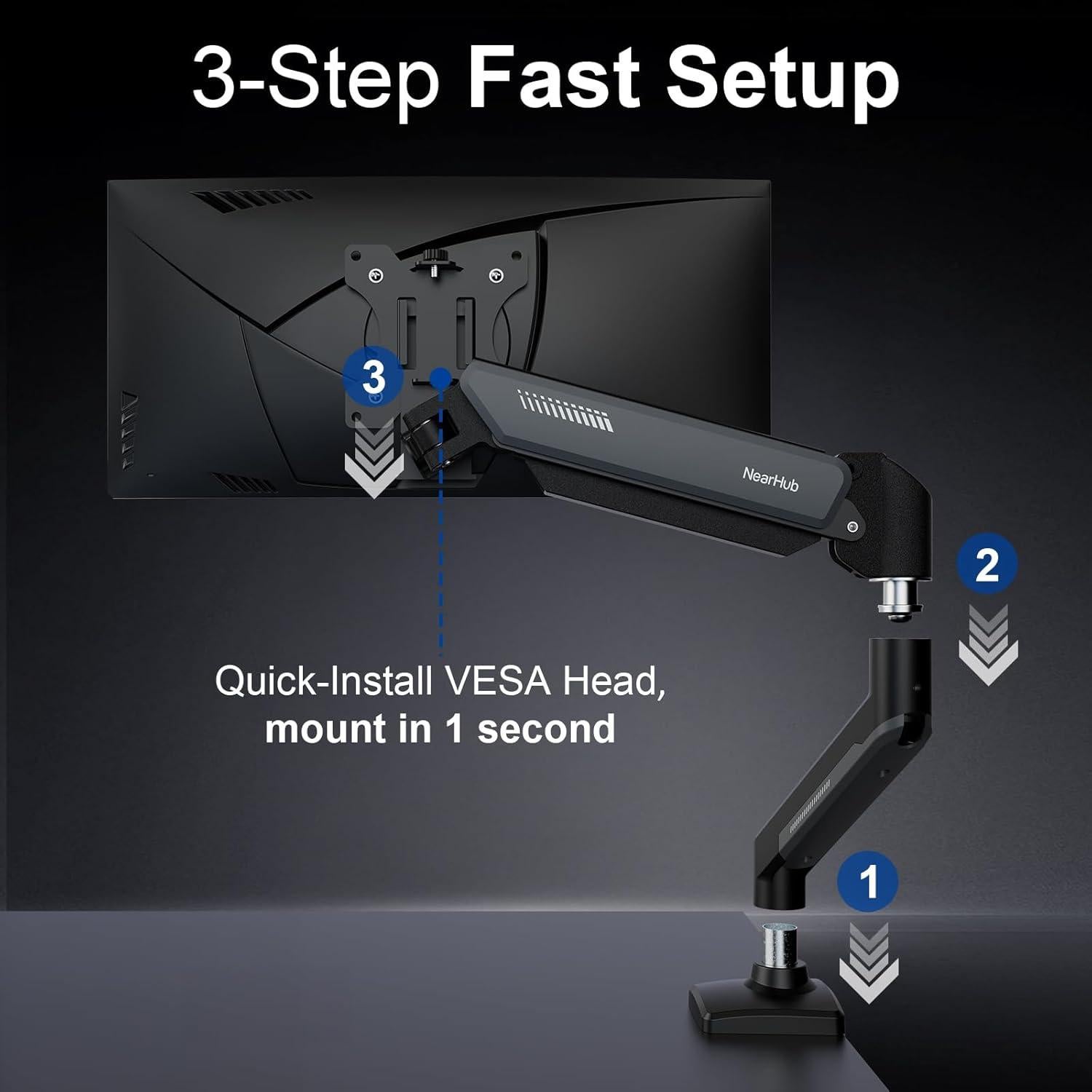 3-Step Fast Setup

3

NearHub

2

Quick-Install VESA Head, mount in 1 second

1