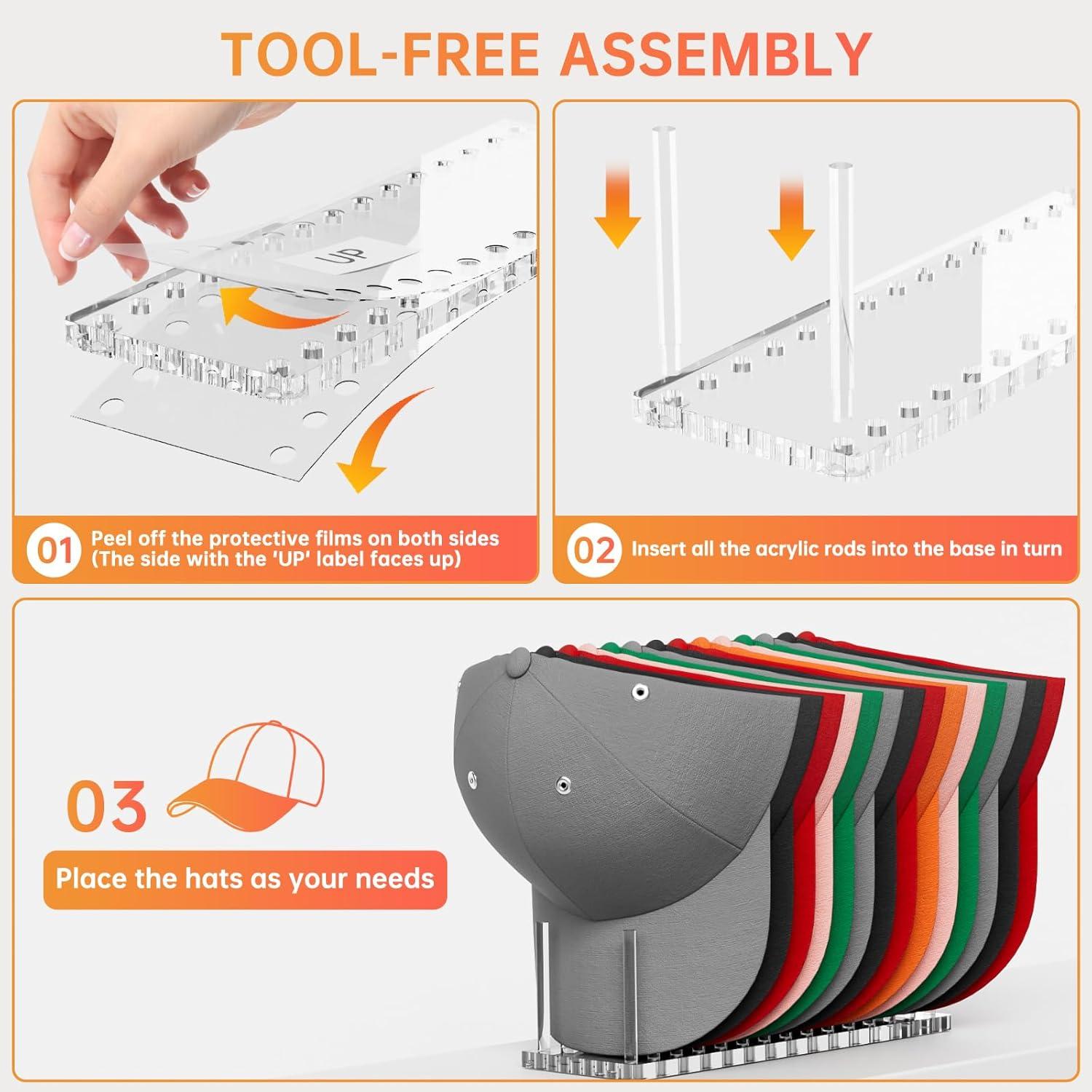 TOOL-FREE ASSEMBLY

UP

01 Peel off the protective films on both sides (The side with the 'UP' label faces up)

02 Insert all the acrylic rods into the base in turn

03

Place the hats as your needs