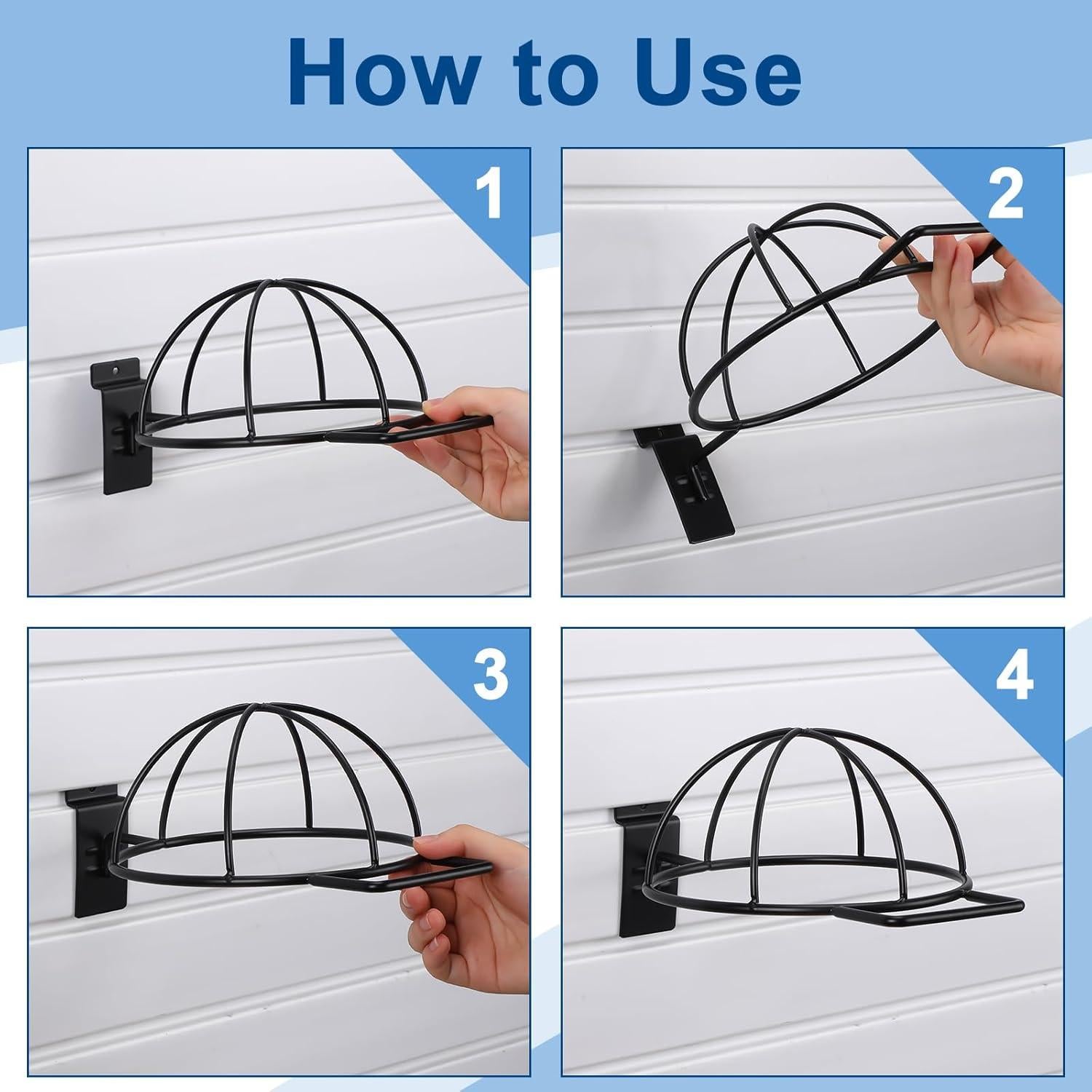 How to Use

1

2

3

4