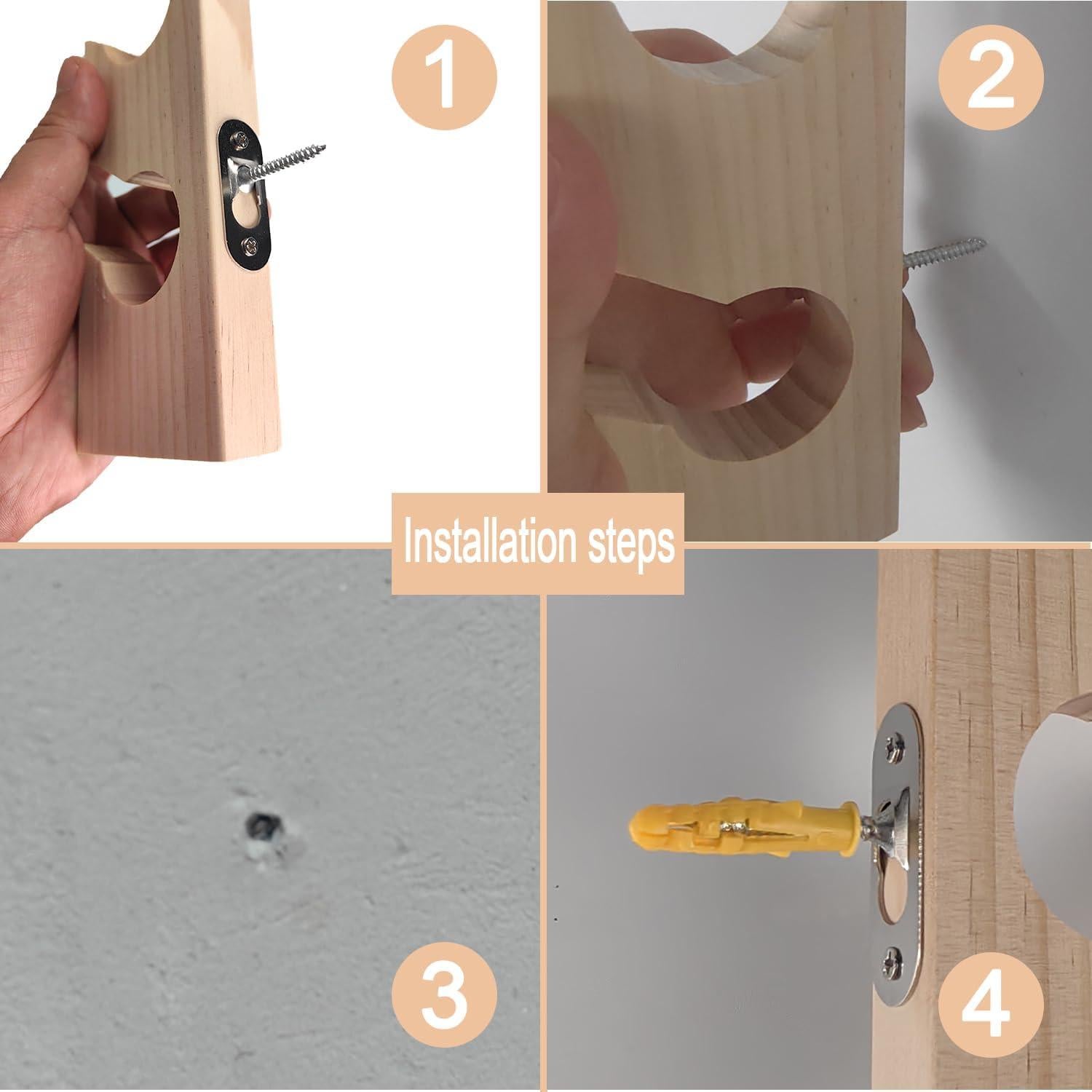 1

2

Installation steps

3

4