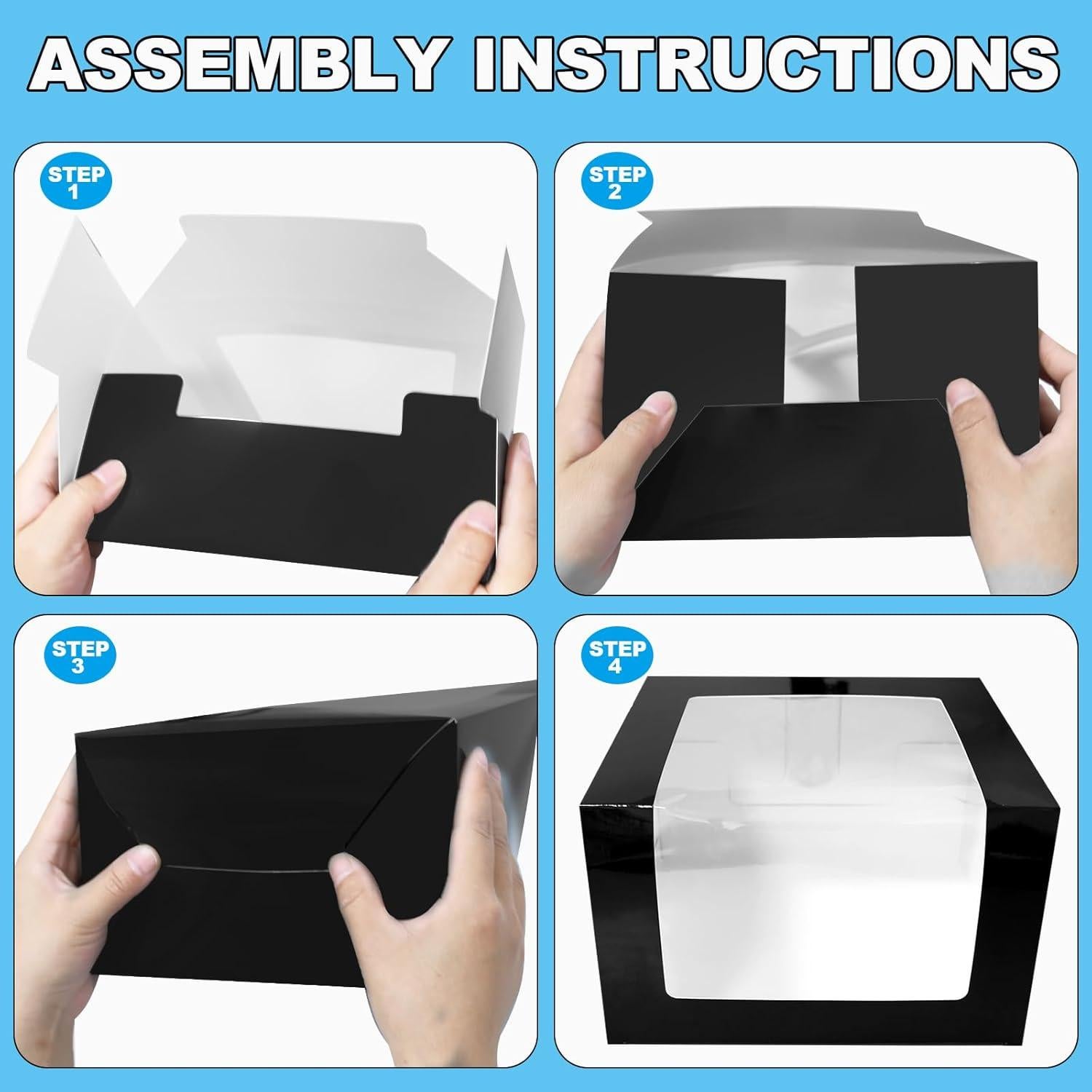 ASSEMBLY INSTRUCTIONS

STEP 1

STEP 2

STEP 3

STEP 4