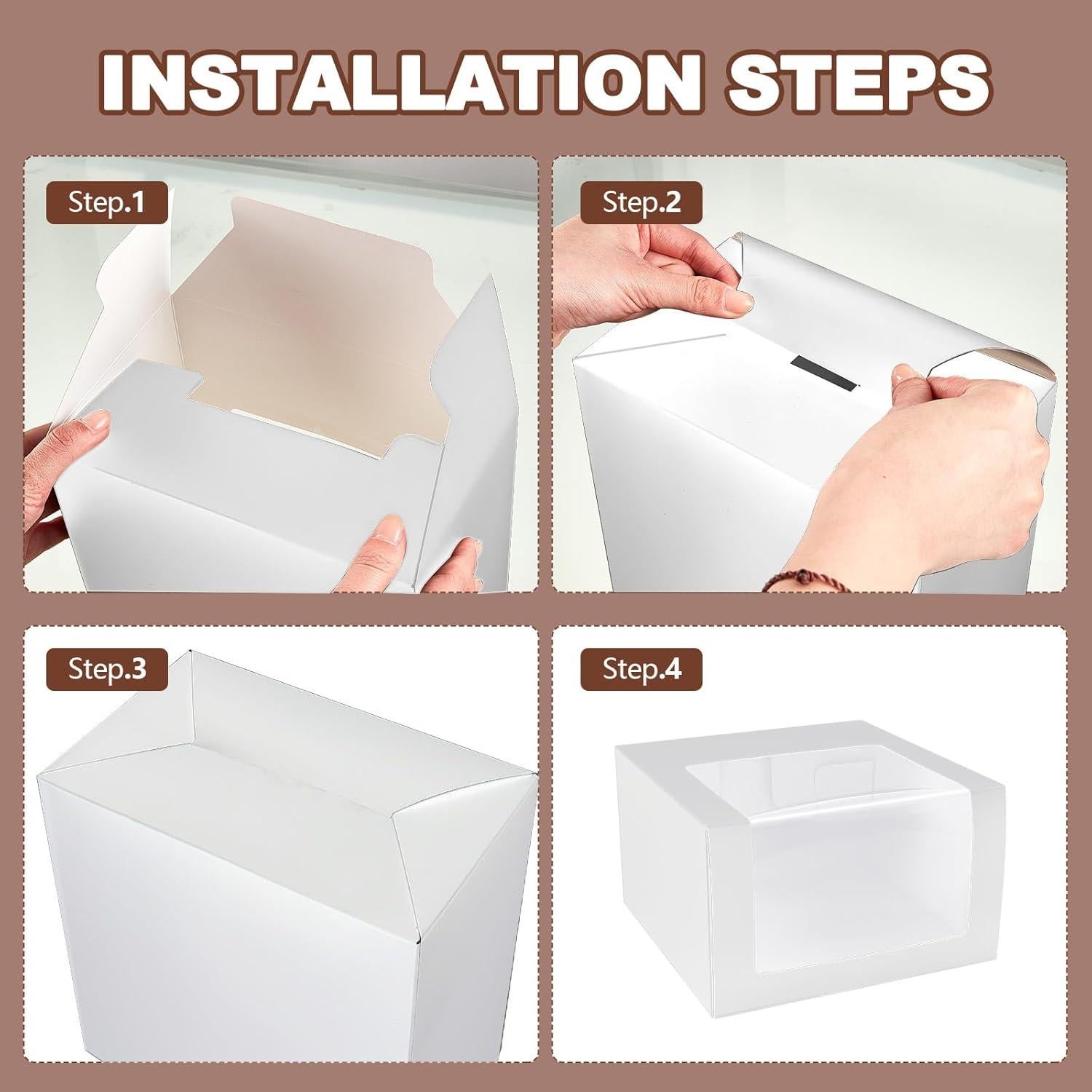 INSTALLATION STEPS

Step.1

Step.2

Step.3

Step.4