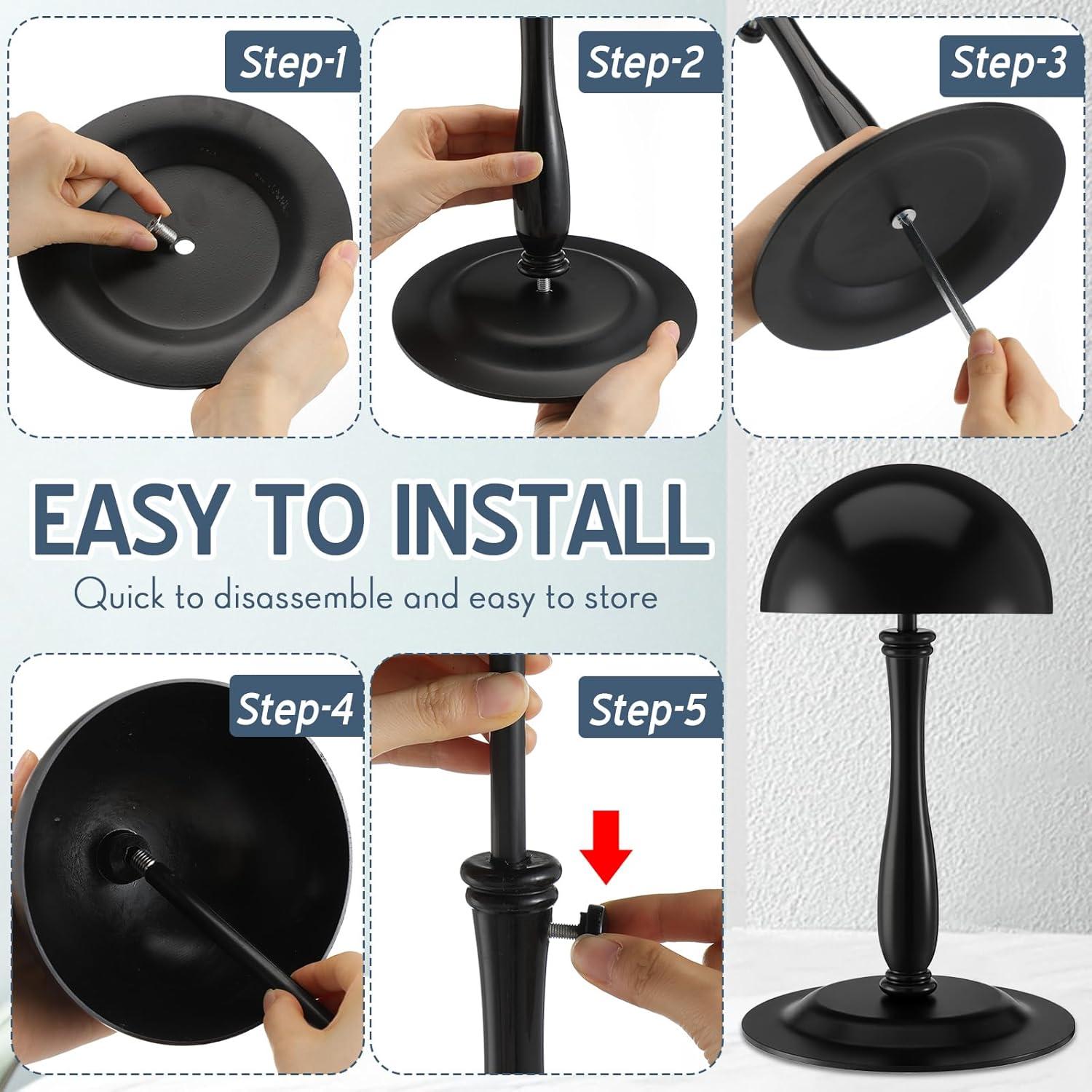 Step-1

Step-2

Step-3

EASY TO INSTALL

Quick to disassemble and easy to store

Step-4

Step-5