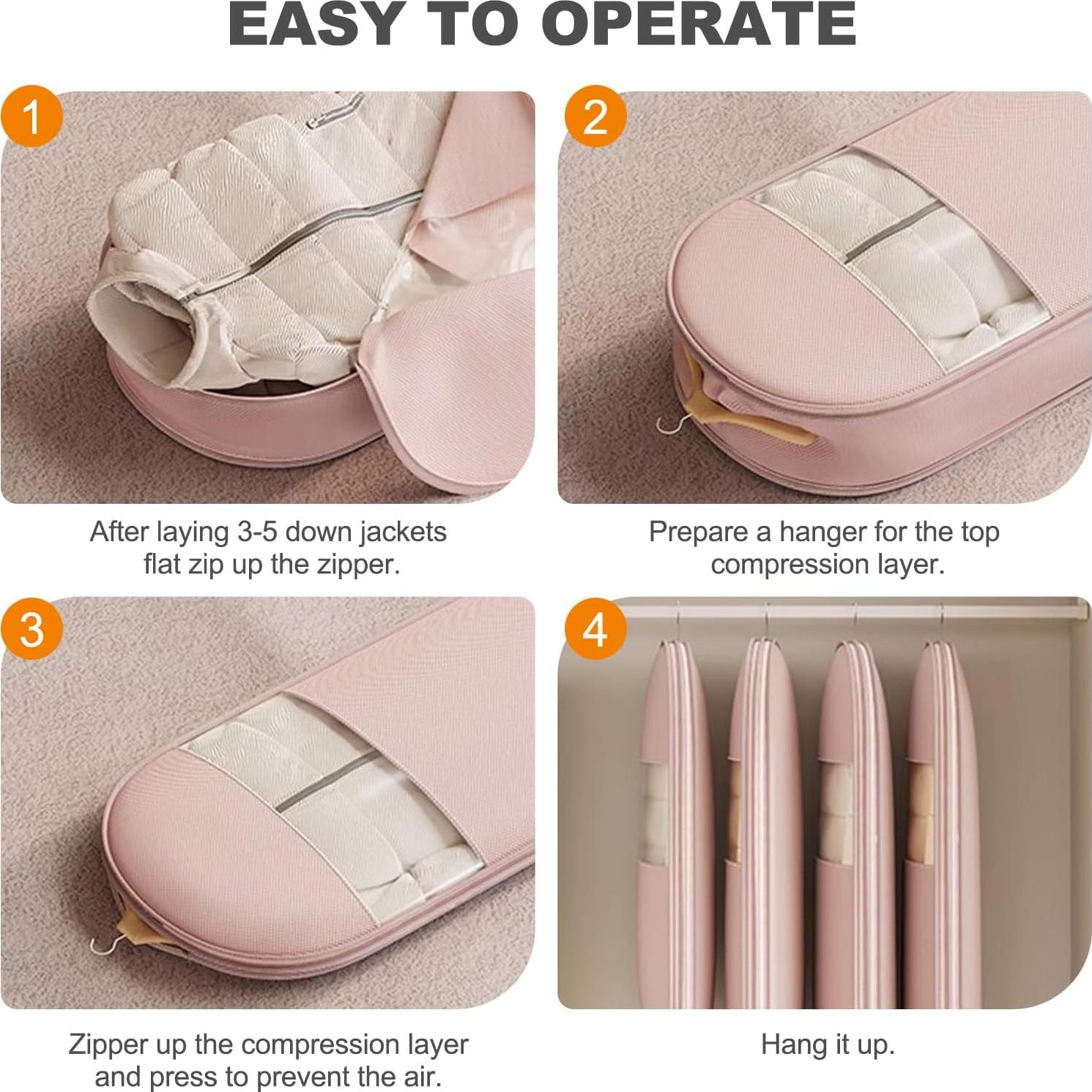 EASY TO OPERATE

1

After laying 3-5 down jackets flat zip up the zipper.

2

Prepare a hanger for the top compression layer.

3

Zipper up the compression layer and press to prevent the air.

4

Hang it up.