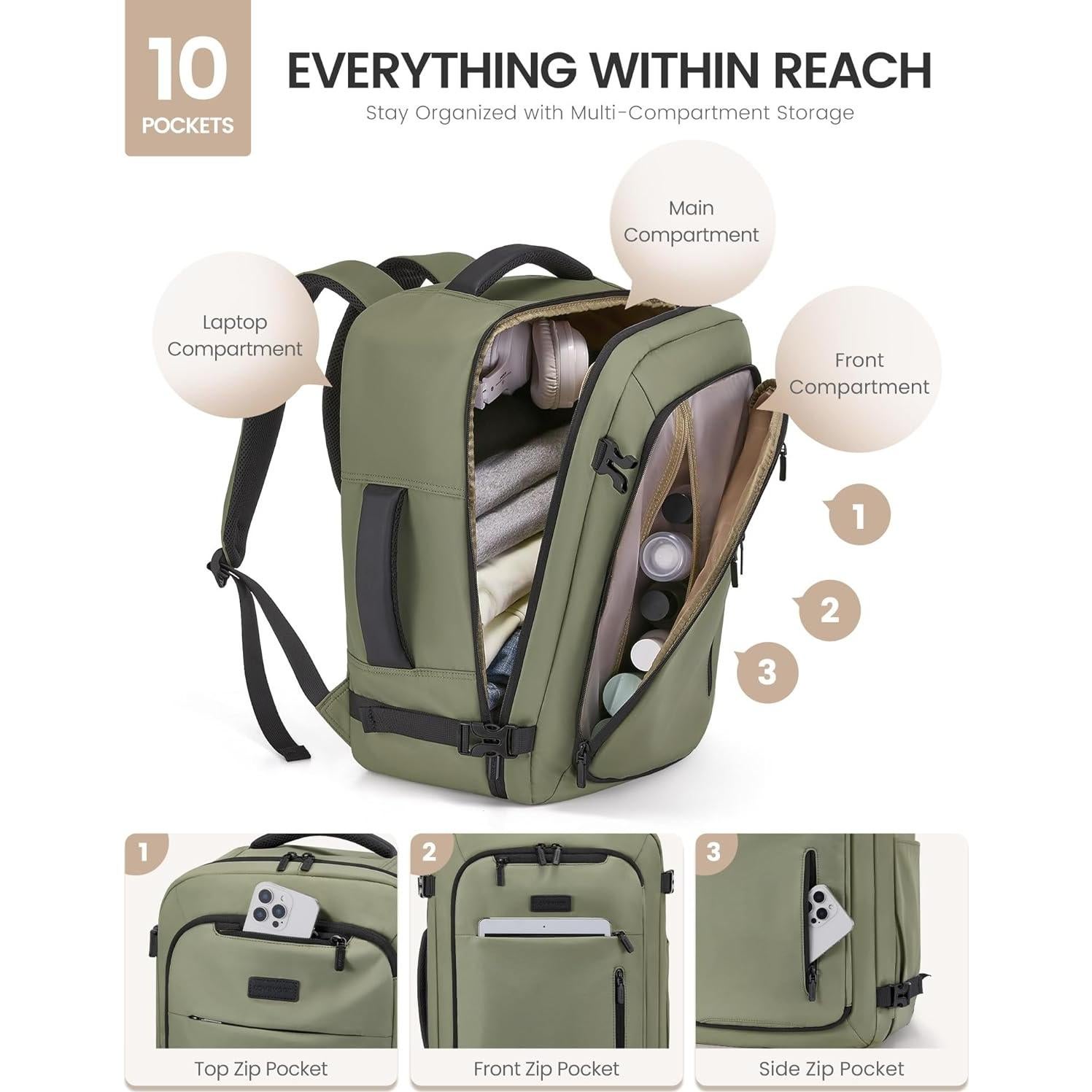 10
POCKETS

EVERYTHING WITHIN REACH
Stay Organized with Multi-Compartment Storage

Main Compartment

Laptop Compartment

Front Compartment

1

2

3

1
Top Zip Pocket

2
Front Zip Pocket

3
Side Zip Pocket