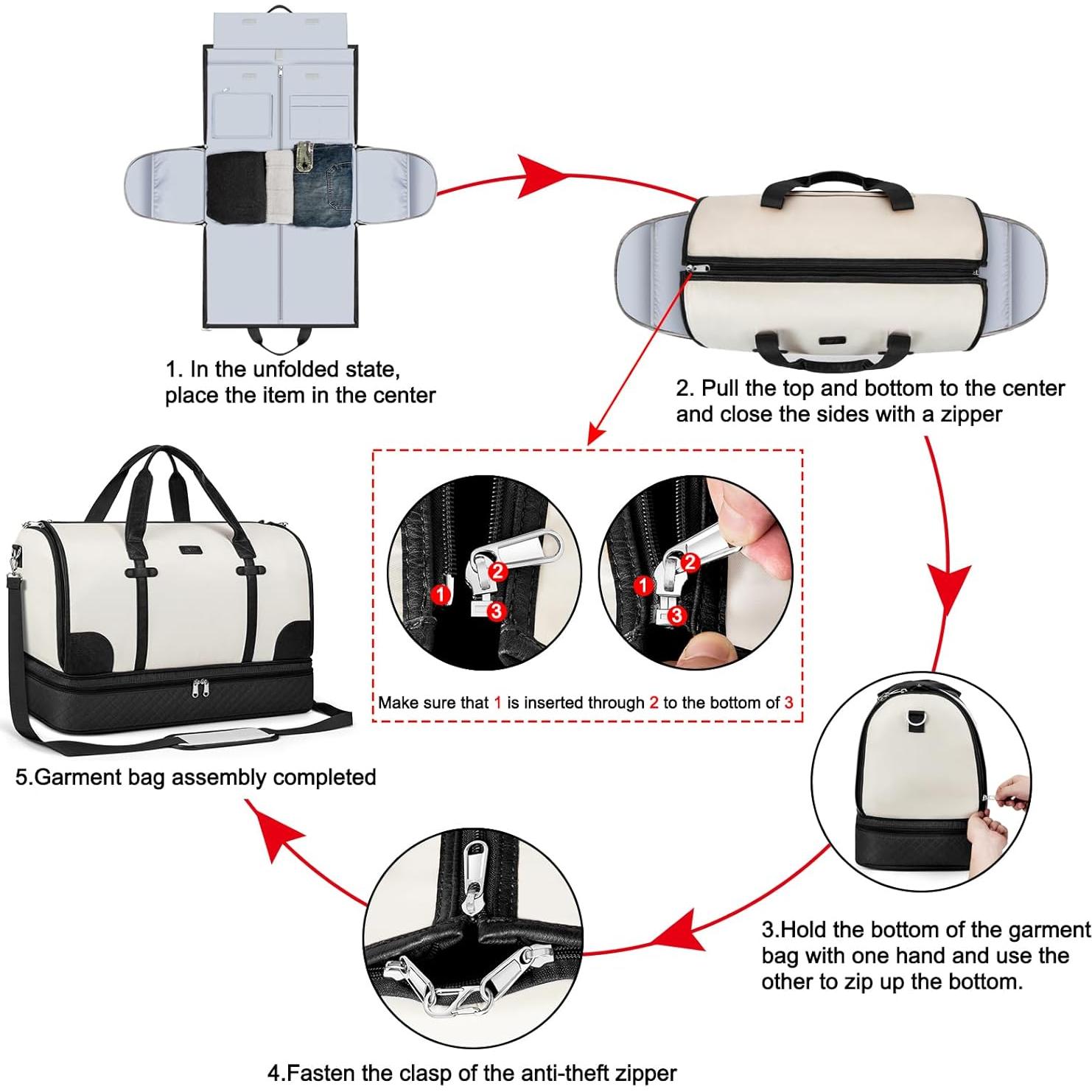 1. In the unfolded state, place the item in the center

2. Pull the top and bottom to the center and close the sides with a zipper

1
2
3
1
2
3

Make sure that 1 is inserted through 2 to the bottom of 3

3.Hold the bottom of the garment bag with one hand and use the other to zip up the bottom.

4.Fasten the clasp of the anti-theft zipper

5.Garment bag assembly completed