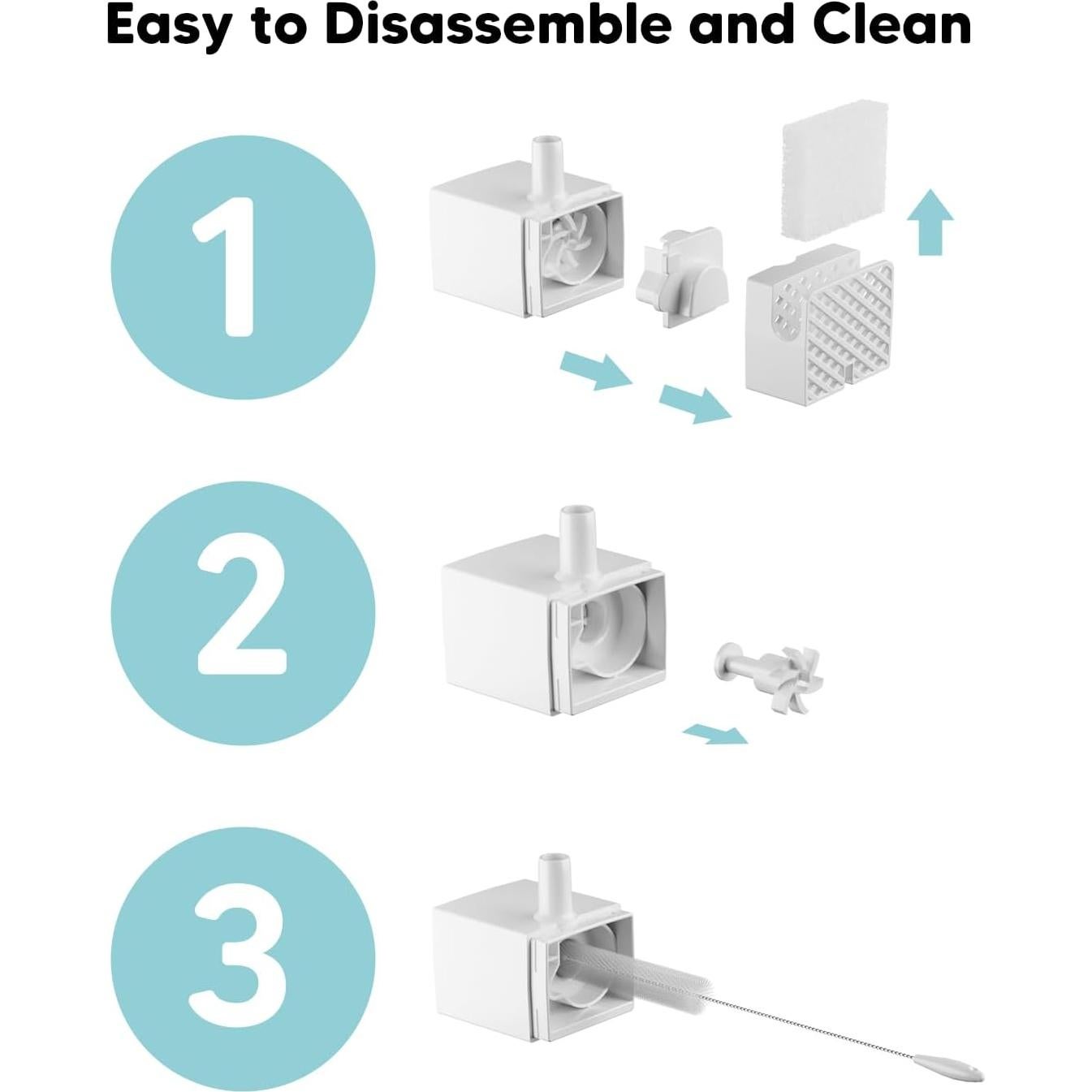 Easy to Disassemble and Clean

1

2

3