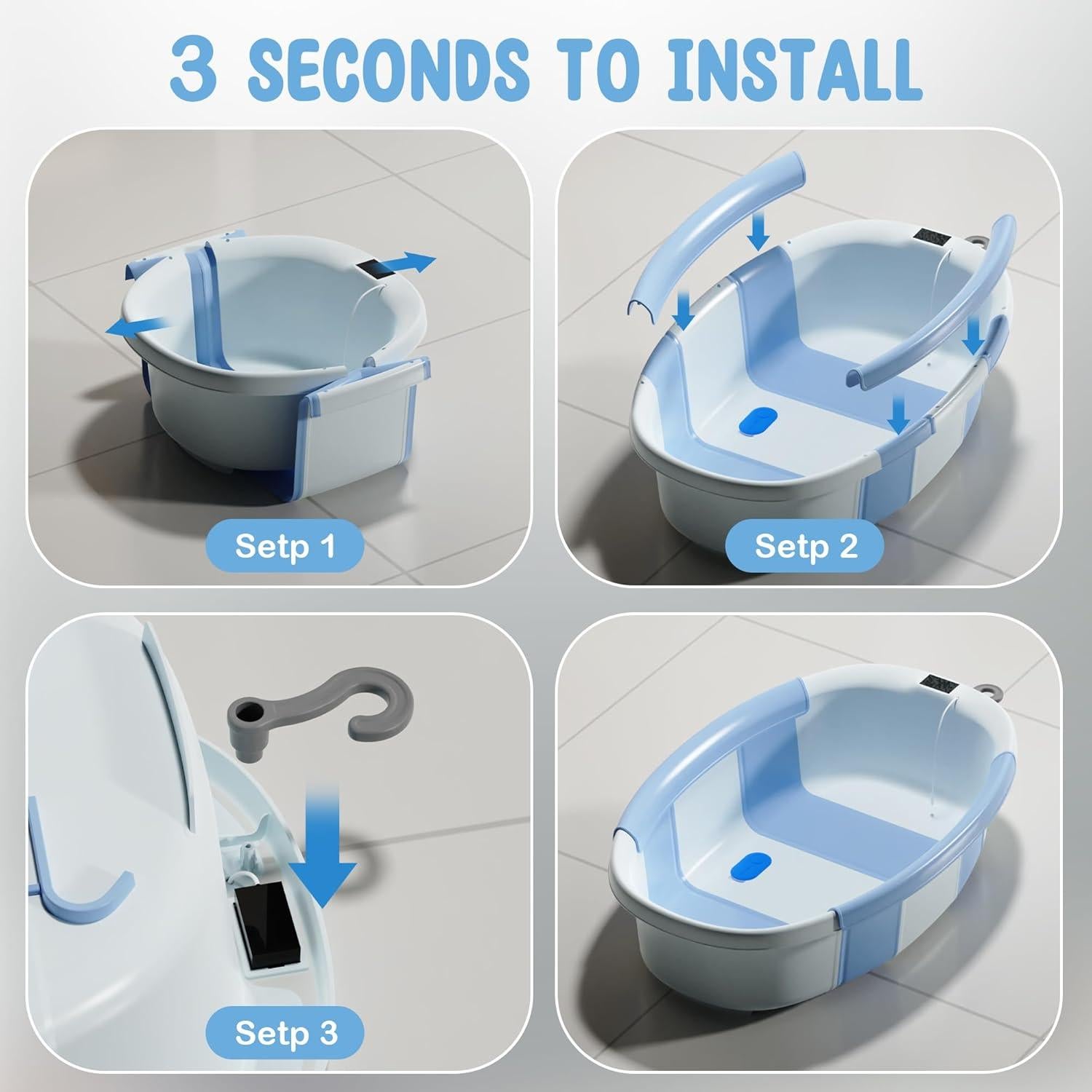 3 SECONDS TO INSTALL

Setp 1

Setp 2

Setp 3