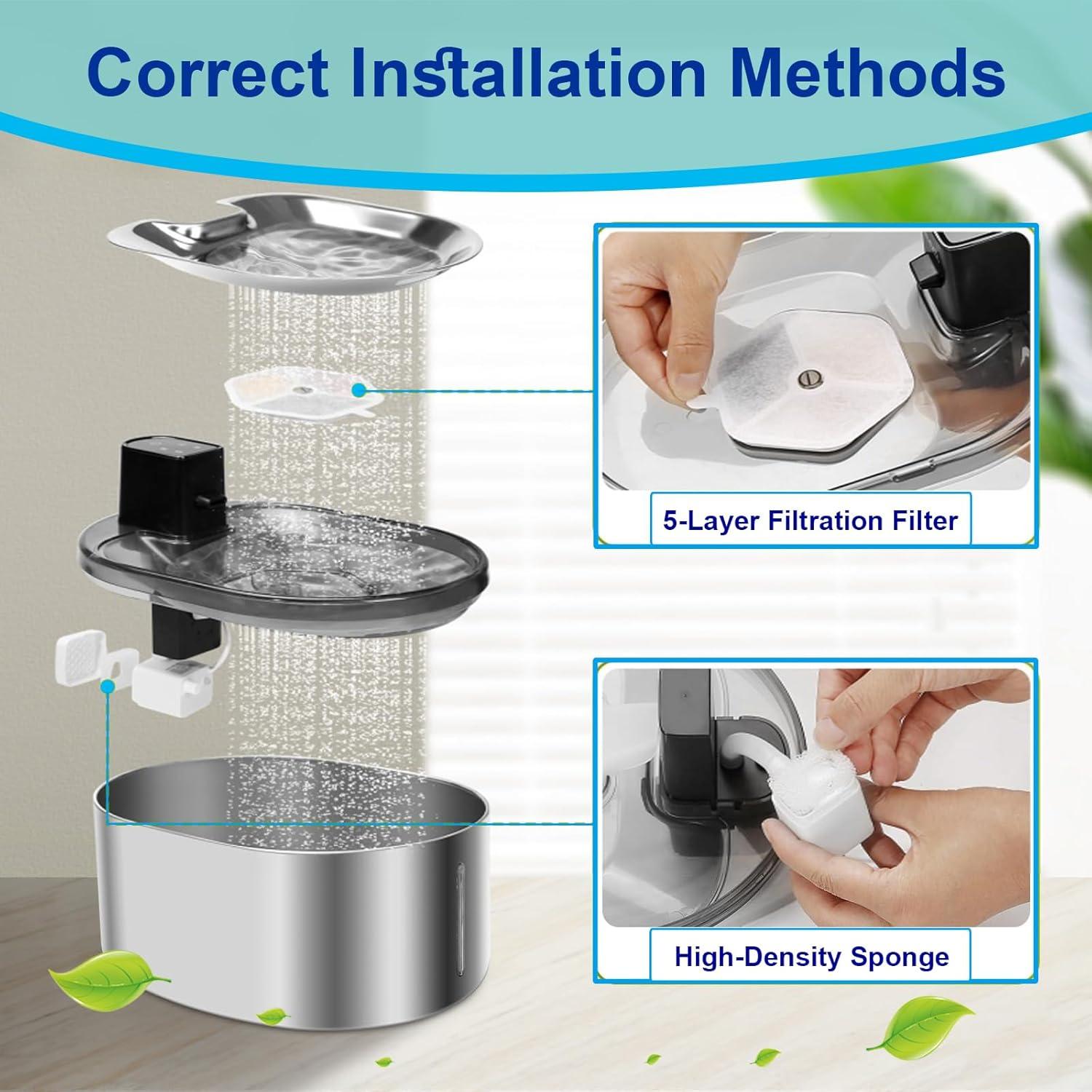 Correct Installation Methods

5-Layer Filtration Filter

High-Density Sponge