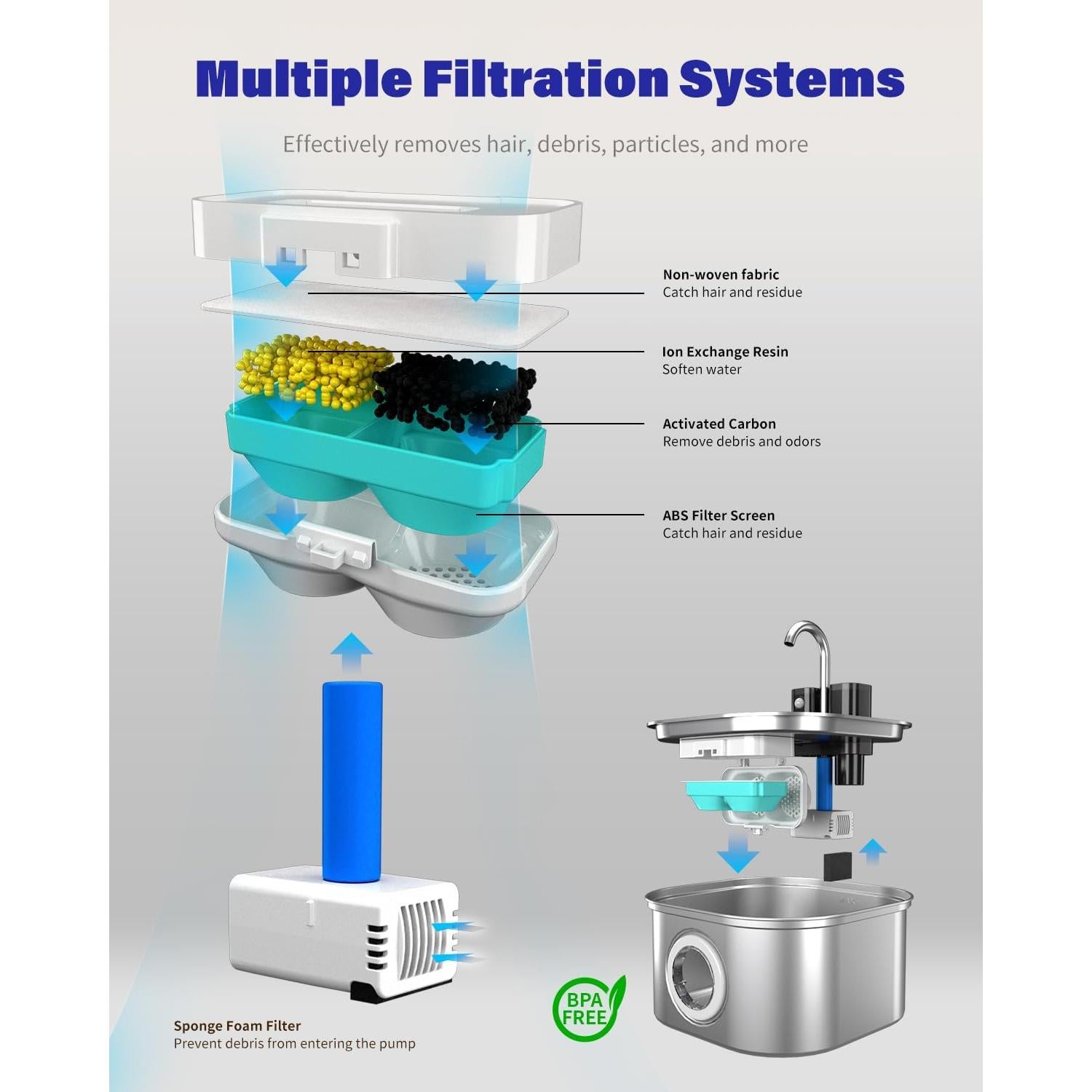 Multiple Filtration Systems

Effectively removes hair, debris, particles, and more

Non-woven fabric
Catch hair and residue

Ion Exchange Resin
Soften water

Activated Carbon
Remove debris and odors

ABS Filter Screen
Catch hair and residue

Sponge Foam Filter
Prevent debris from entering the pump

BPA FREE