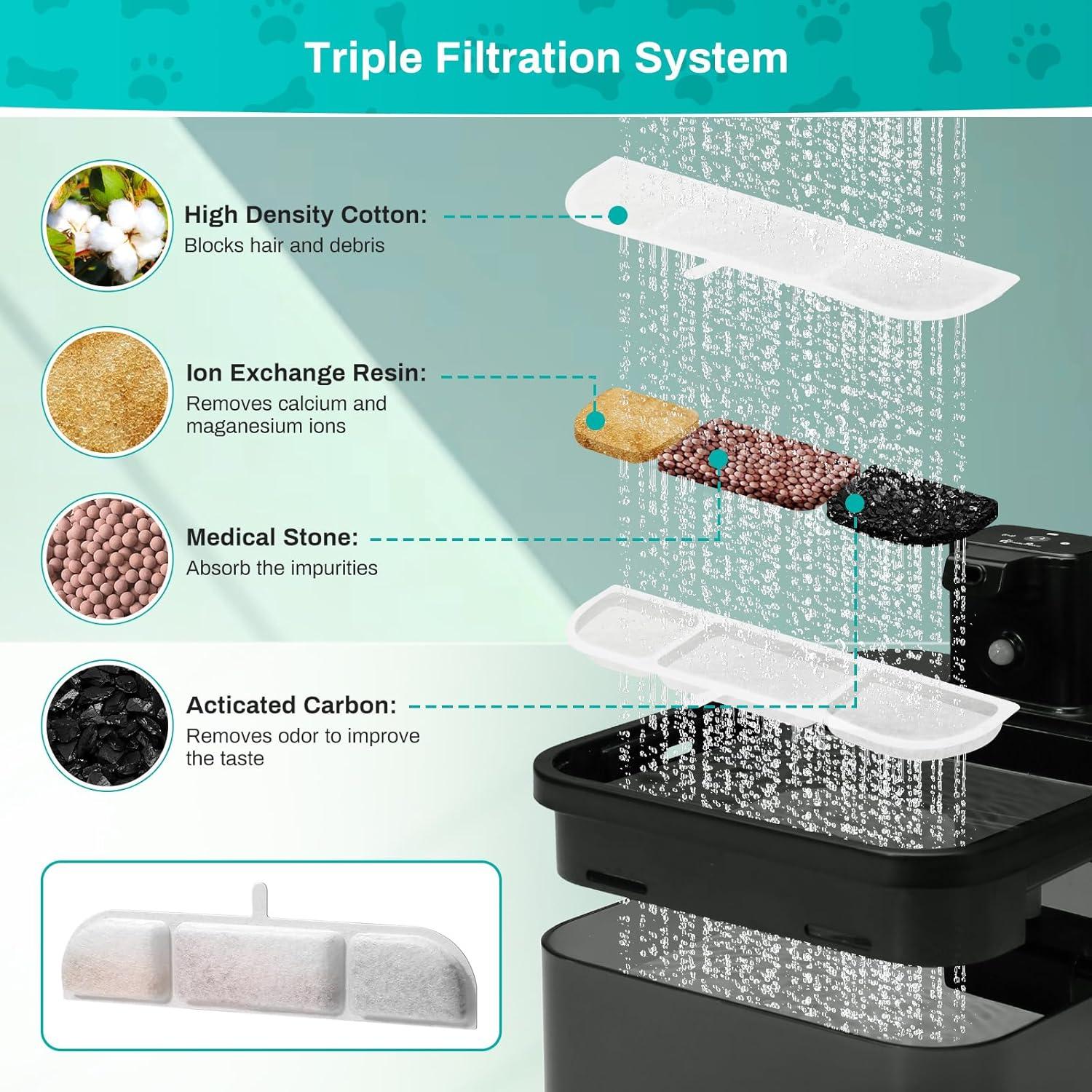 Triple Filtration System

High Density Cotton:
Blocks hair and debris

Ion Exchange Resin:
Removes calcium and maganesium ions

Medical Stone:
Absorb the impurities

Acticated Carbon:
Removes odor to improve the taste