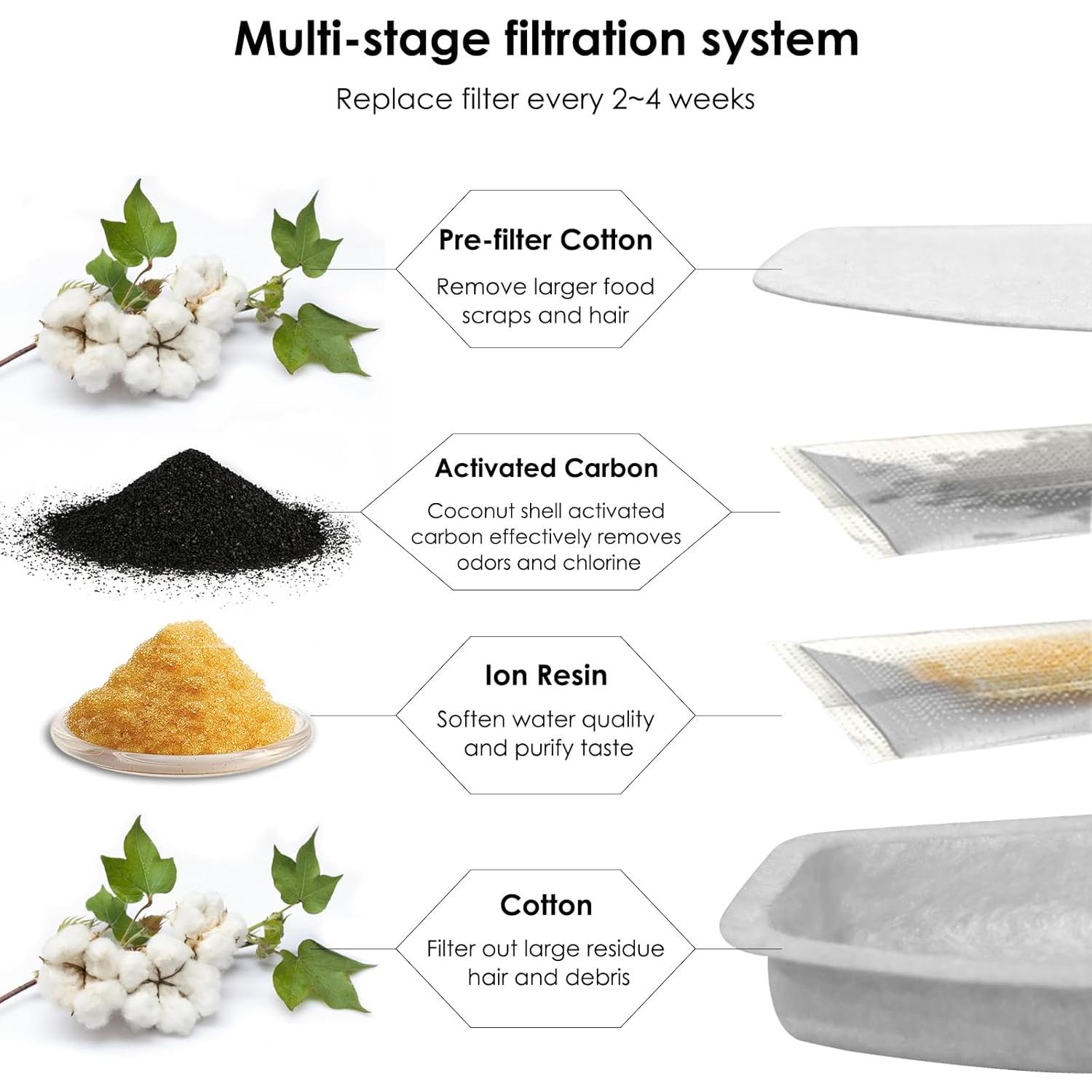 Multi-stage filtration system

Replace filter every 2~4 weeks

Pre-filter Cotton

Remove larger food scraps and hair

Activated Carbon

Coconut shell activated carbon effectively removes odors and chlorine

Ion Resin

Soften water quality and purify taste

Cotton

Filter out large residue hair and debris