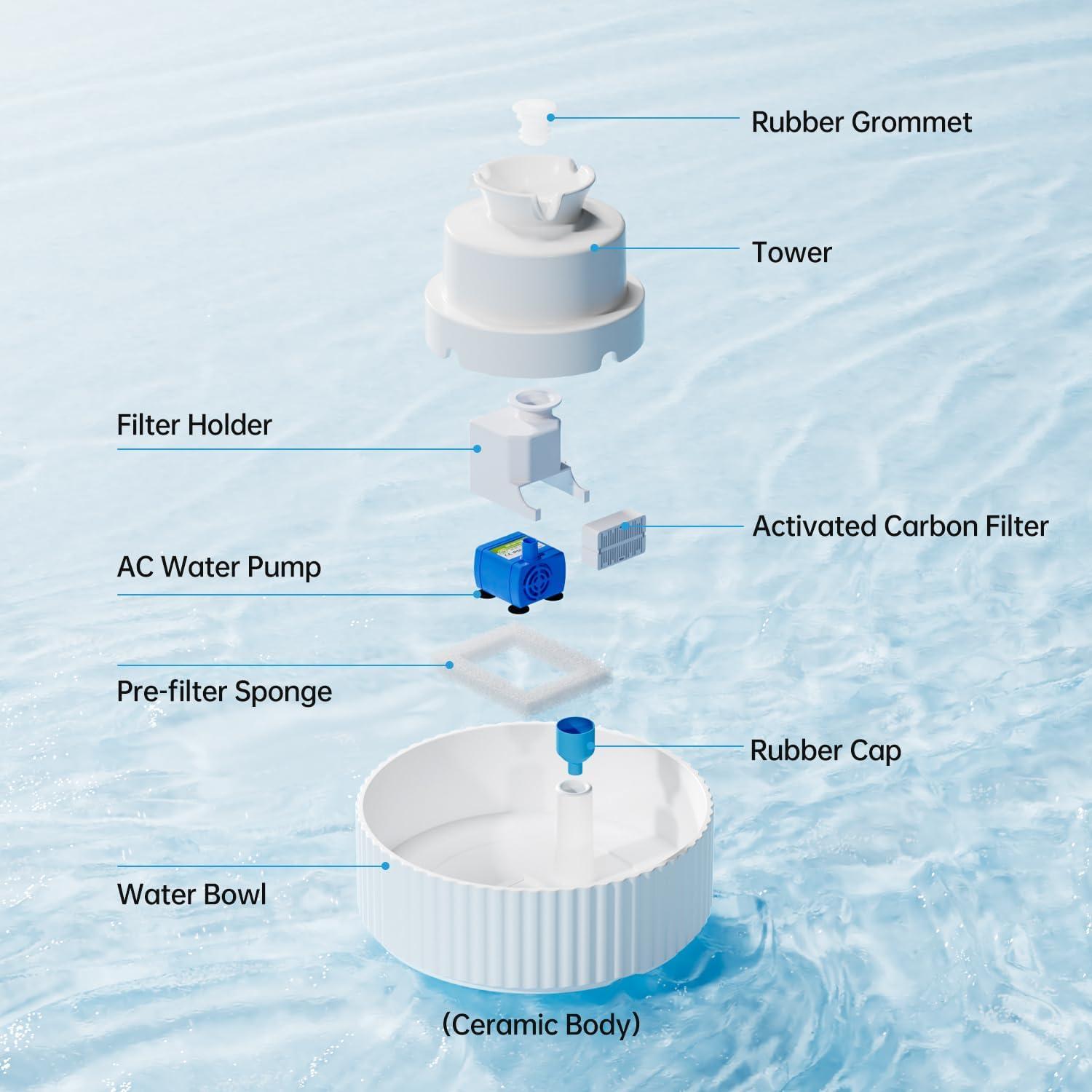 Rubber Grommet

Tower

Filter Holder

Activated Carbon Filter

AC Water Pump

Pre-filter Sponge

Rubber Cap

Water Bowl

(Ceramic Body)