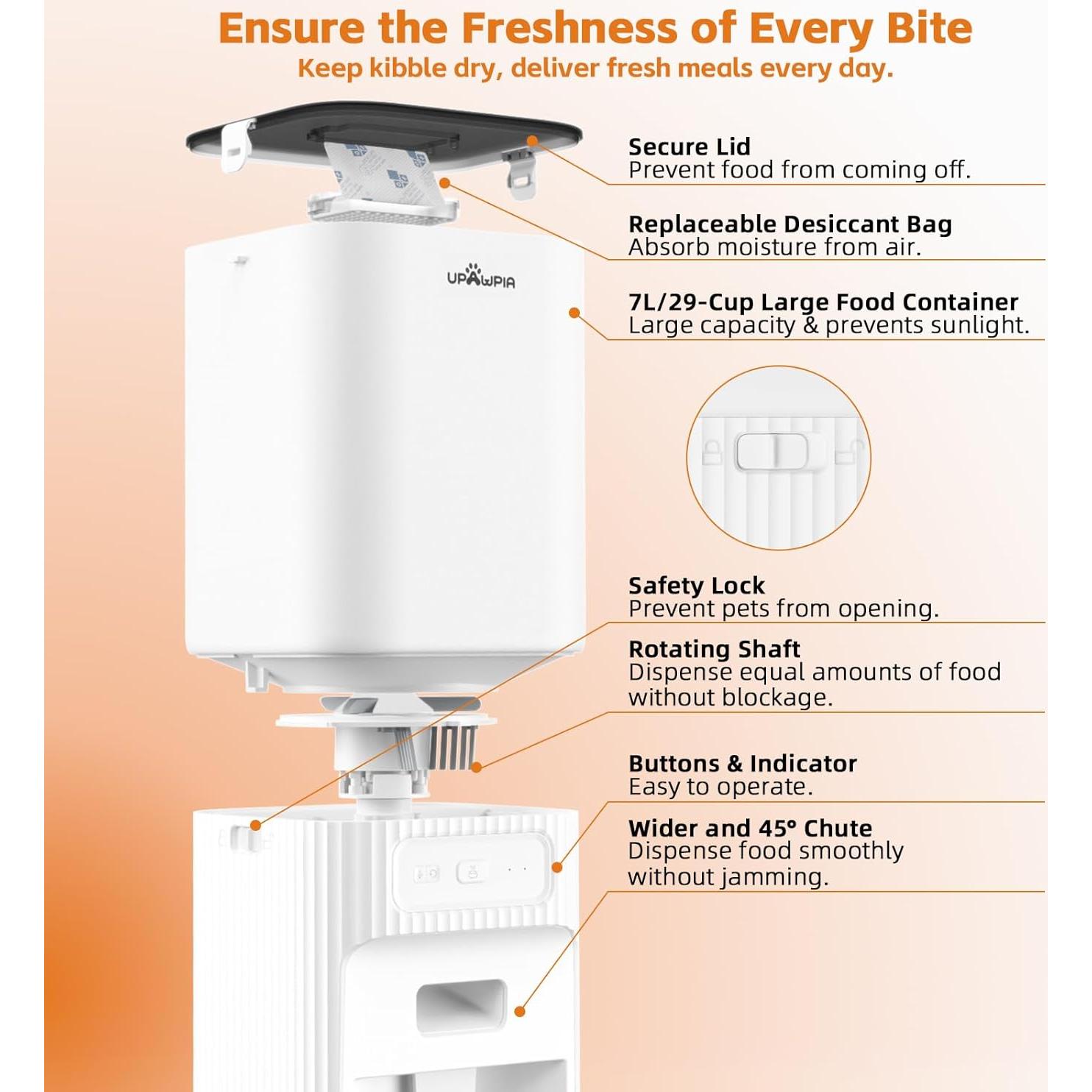 Ensure the Freshness of Every Bite
Keep kibble dry, deliver fresh meals every day.

UPAWPIA

Secure Lid
Prevent food from coming off.

Replaceable Desiccant Bag
Absorb moisture from air.

7L/29-Cup Large Food Container
Large capacity & prevents sunlight.

Safety Lock
Prevent pets from opening.

Rotating Shaft
Dispense equal amounts of food without blockage.

Buttons & Indicator
Easy to operate.

Wider and 45° Chute
Dispense food smoothly without jamming.