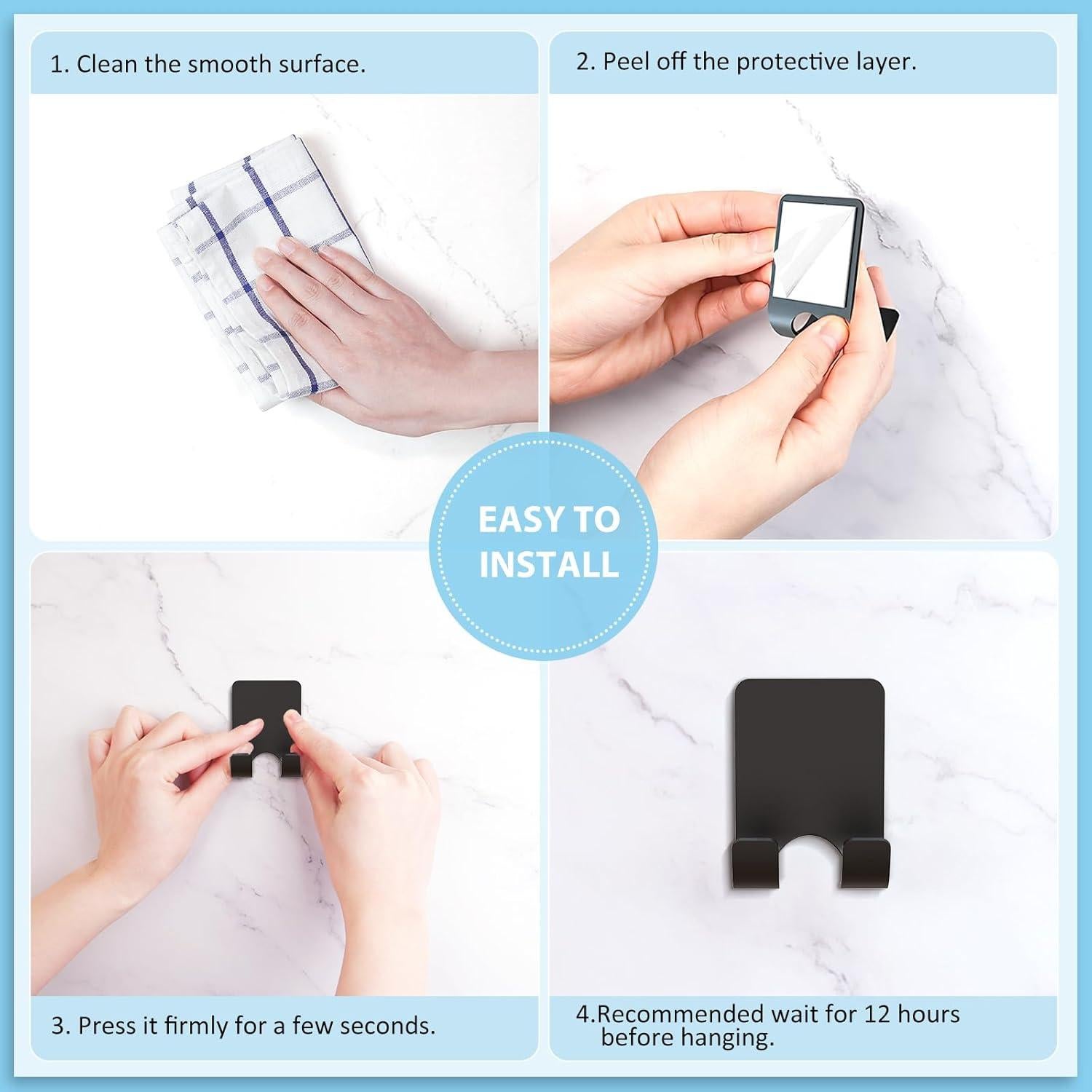 1. Clean the smooth surface.

2. Peel off the protective layer.

EASY TO INSTALL

3. Press it firmly for a few seconds.

4.Recommended wait for 12 hours before hanging.